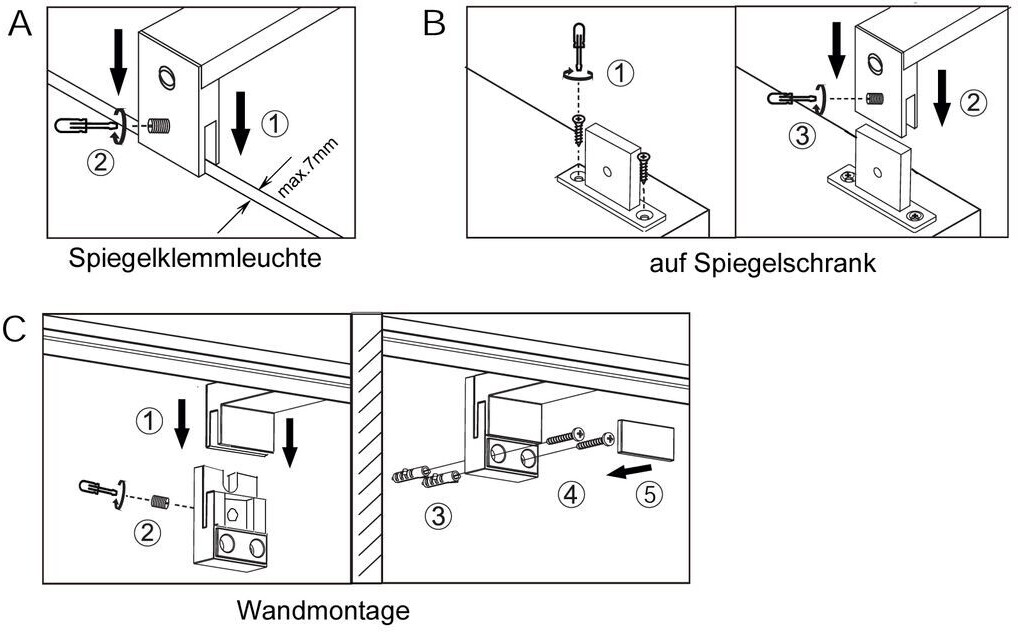 A

②

①

max.7mm

Spiegelklemmleuchte

B

①

③

②

auf Spiegelschrank

C

①

②

③

④

⑤

Wandmontage