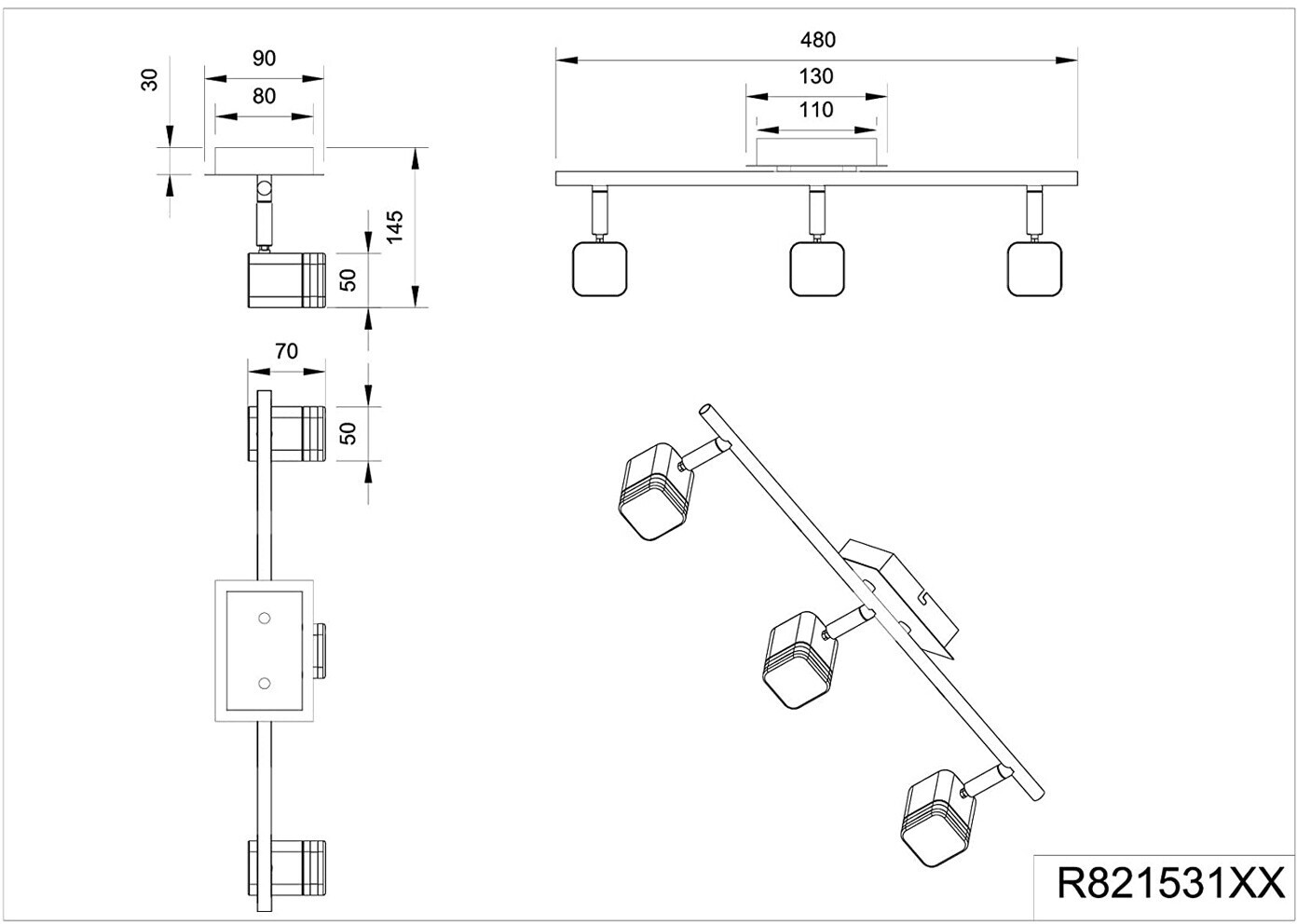 30
90
80
145
50
70
50
480
130
110
R821531XX