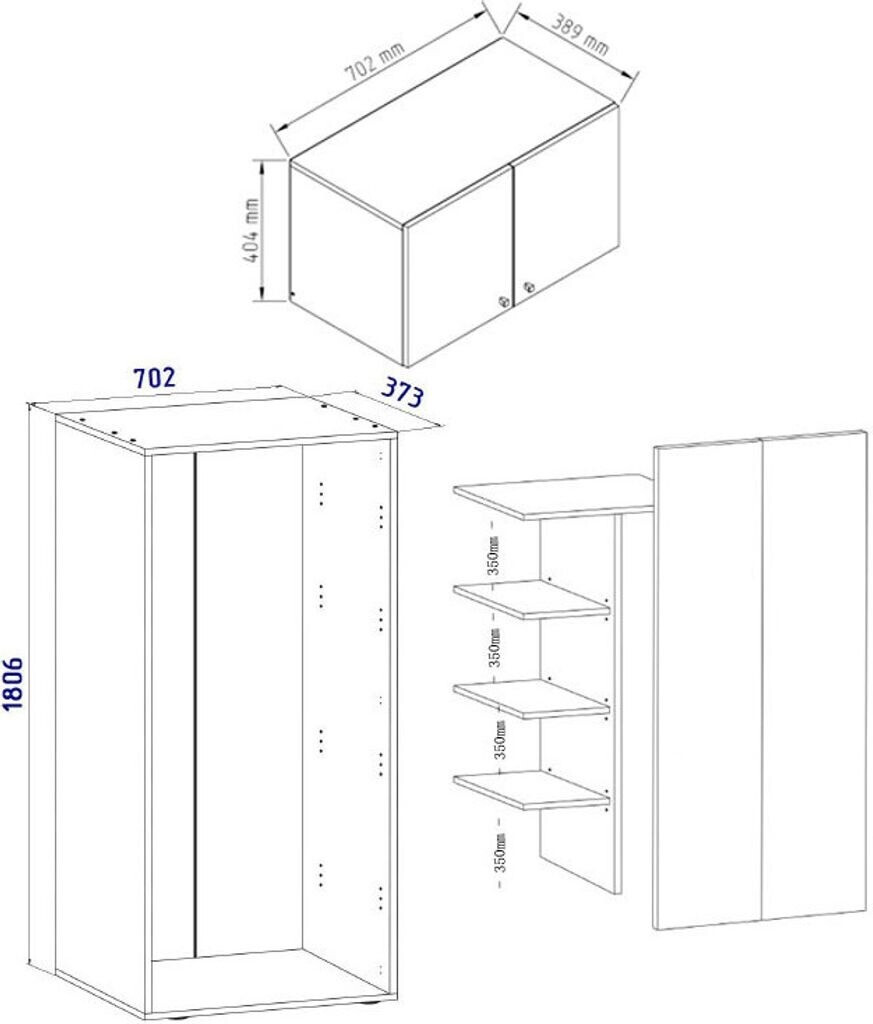 702 mm
389 mm
404 mm
702
373
1806
350mm
350mm
350mm
350mm