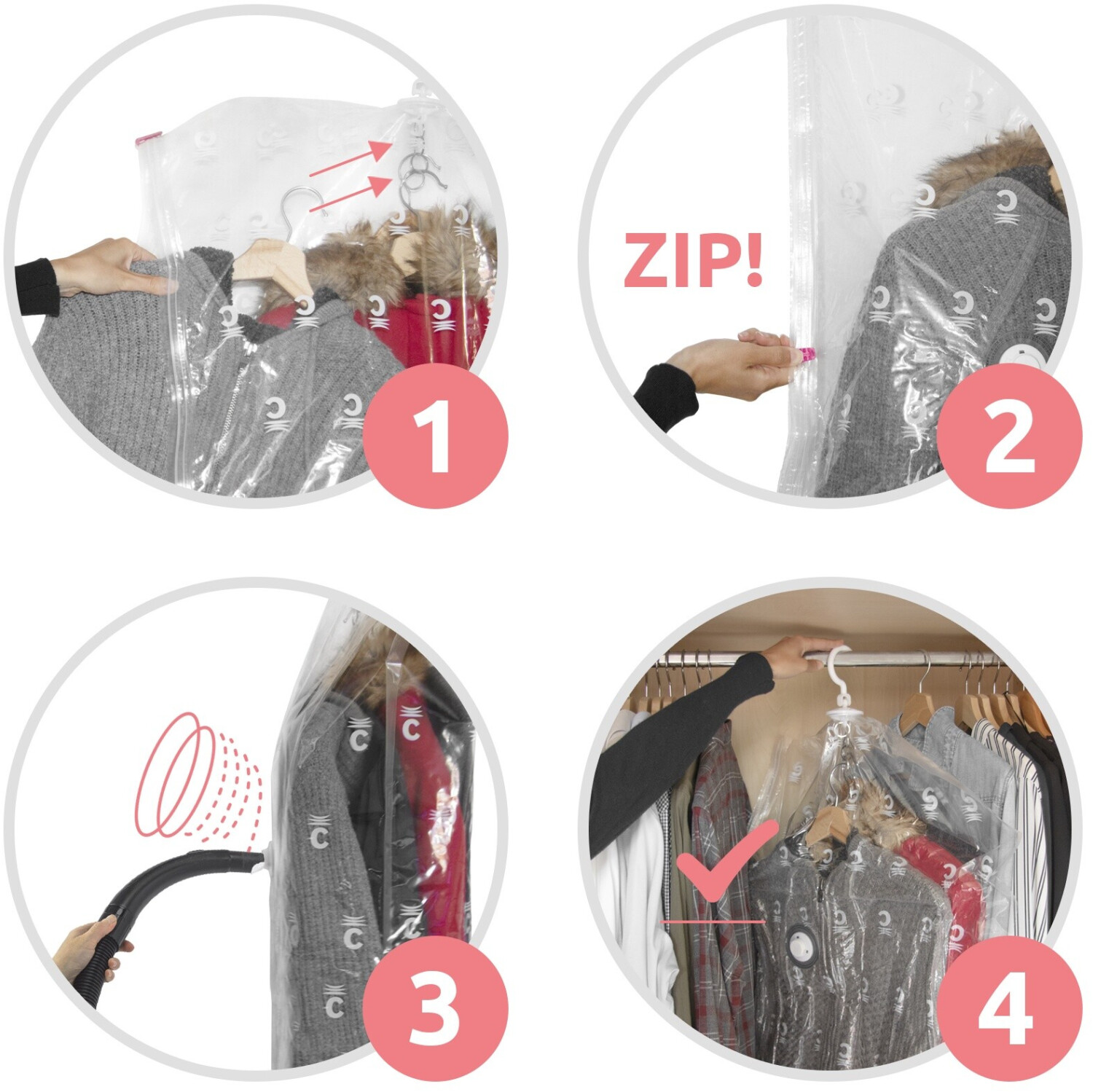 1

ZIP!

2

3

4