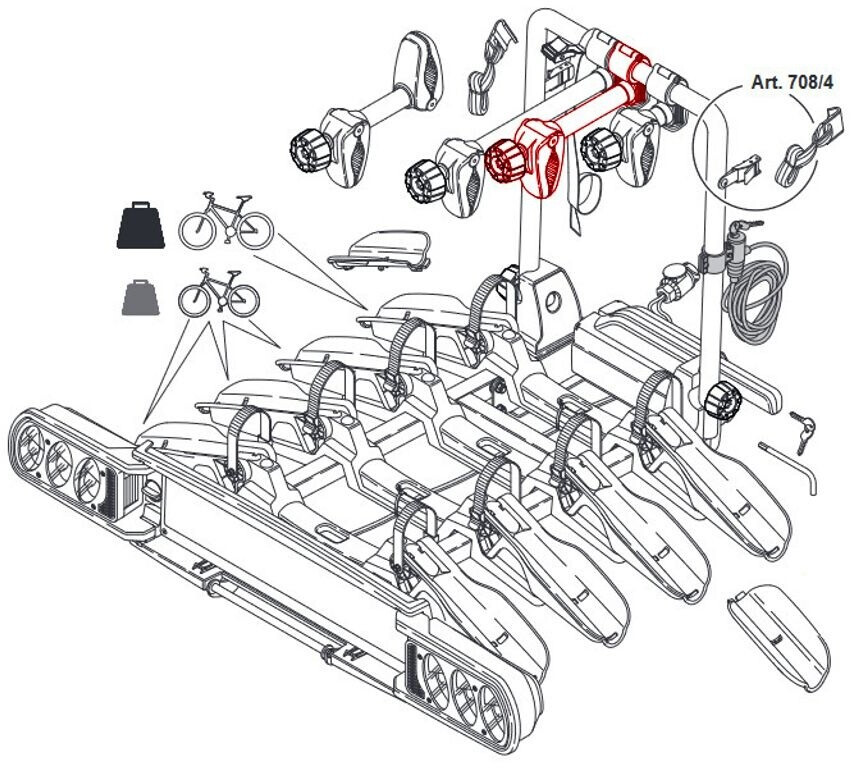 Art. 708/4