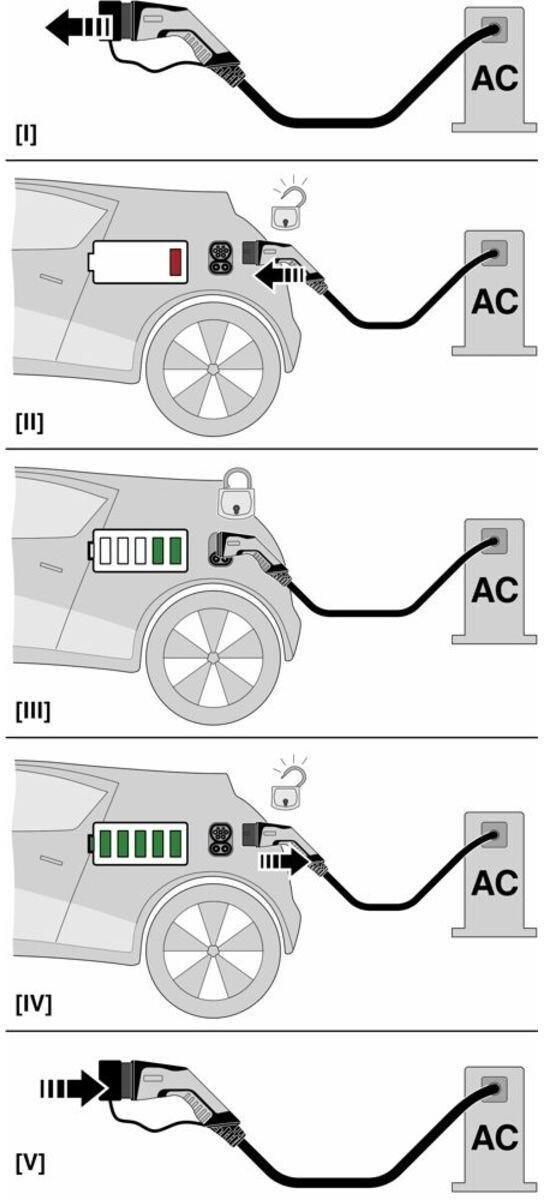 AC
[I]

AC
[II]

AC
[III]

AC
[IV]

AC
[V]