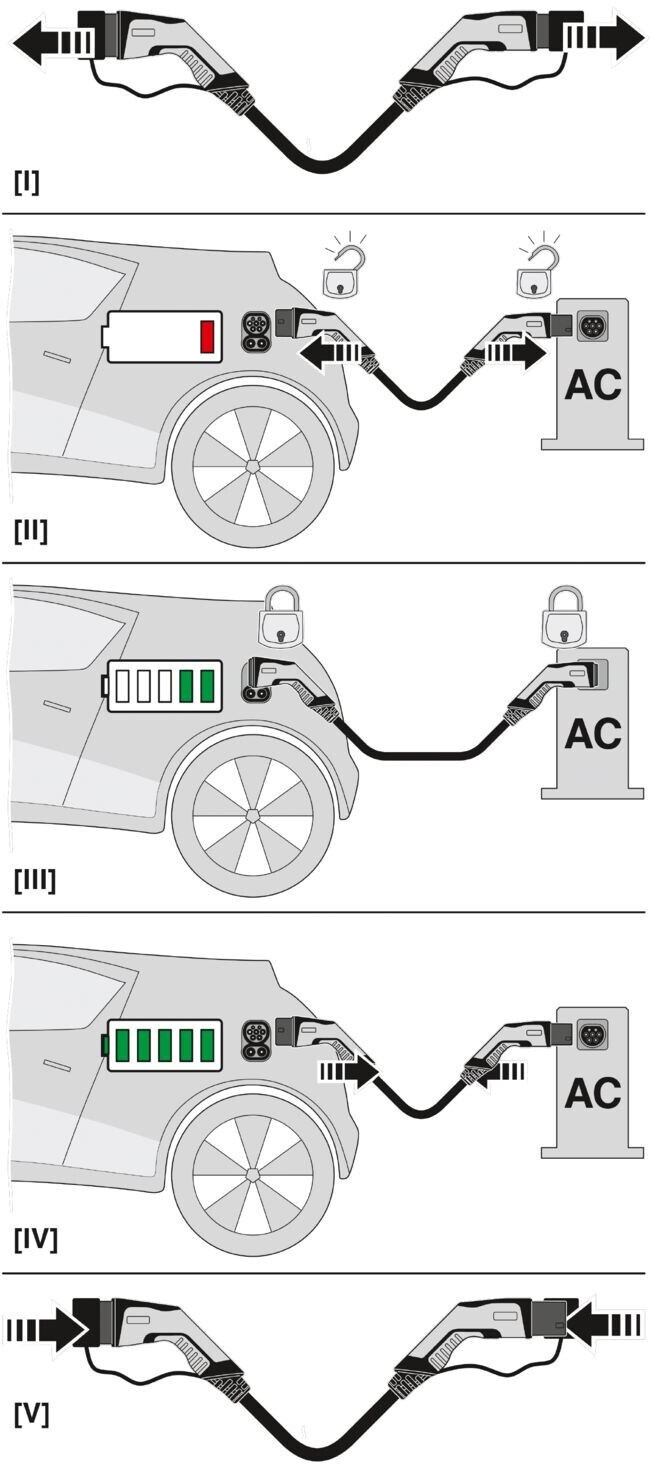 [I]

AC

[II]

AC

[III]

AC

[IV]

[V]