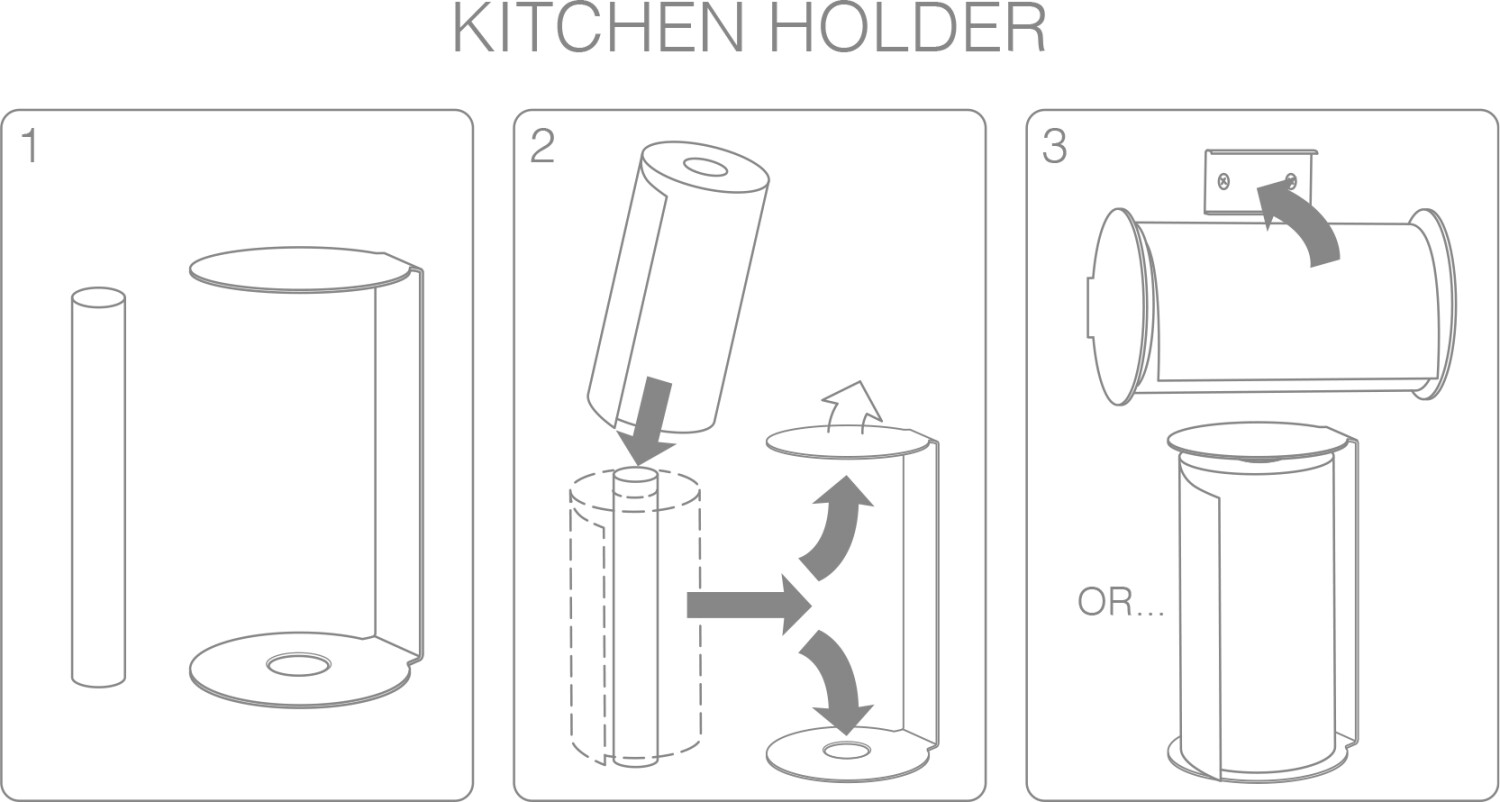 KITCHEN HOLDER

1

2

3

OR...