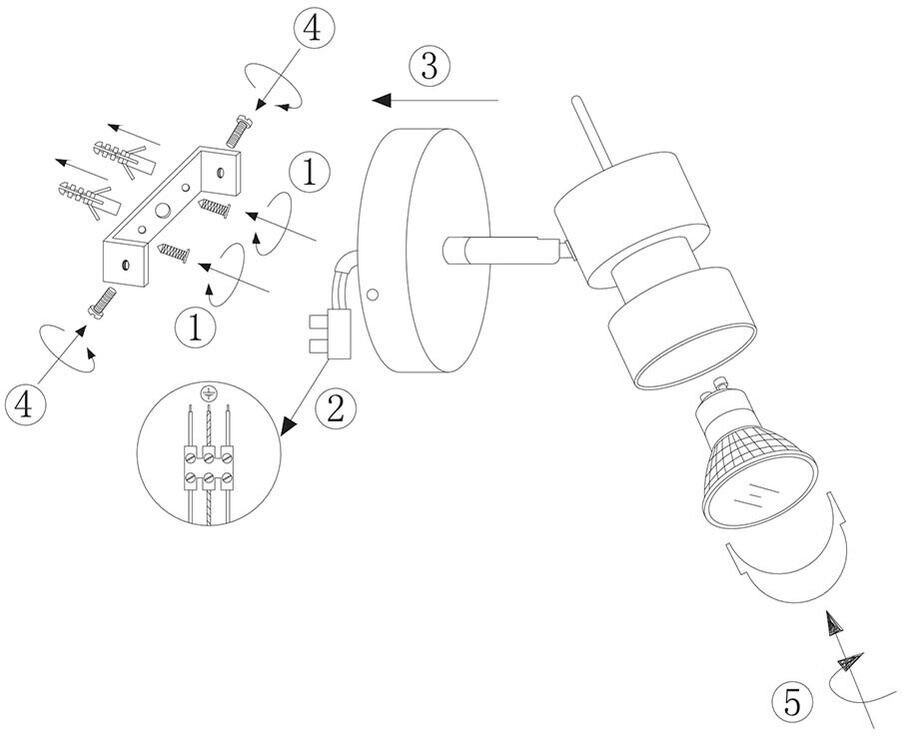 4
3
1
1
4
2
5