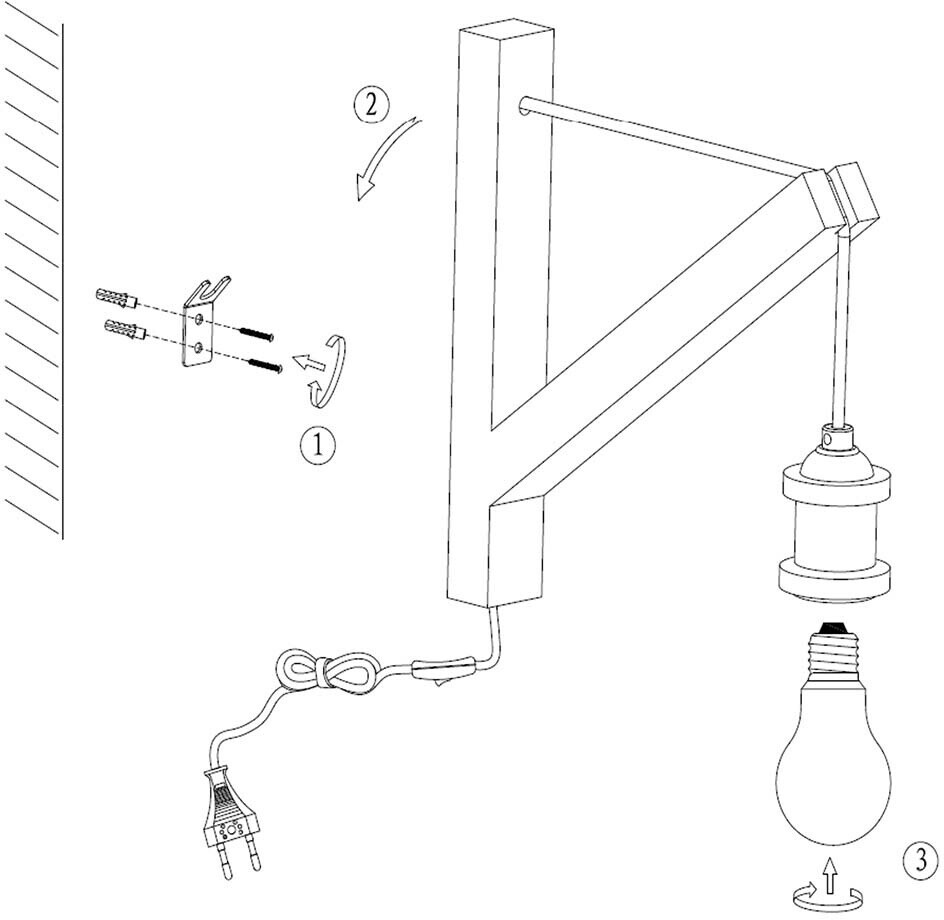 2

1

3