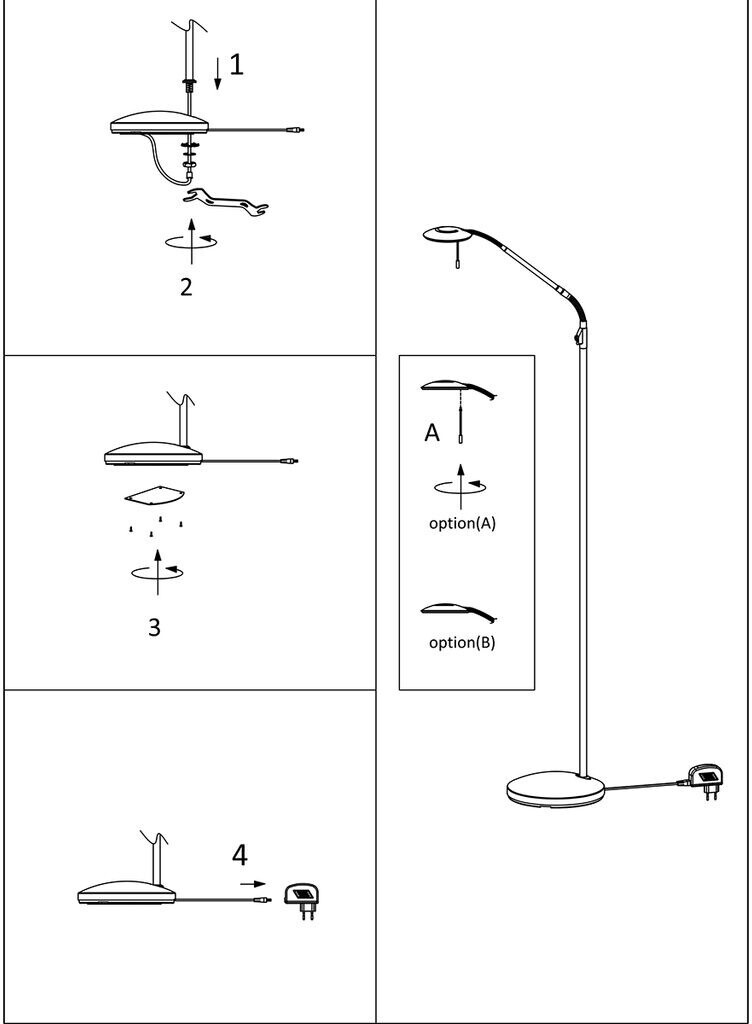 1

2

3

4

A

option(A)

option(B)