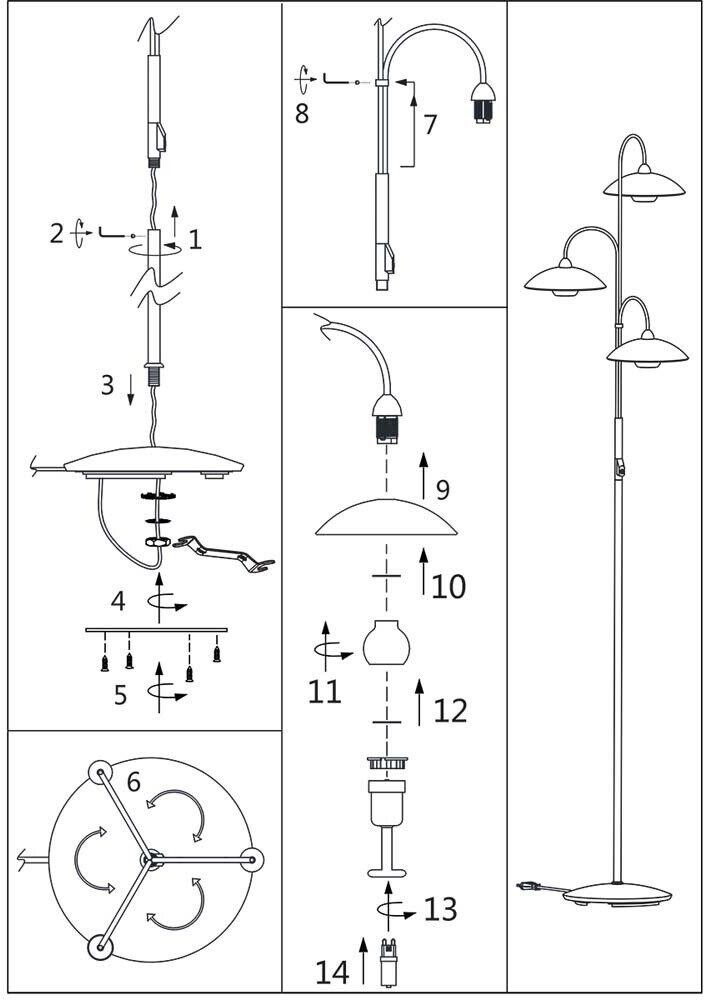 2
1
3
4
5
6
8
7
9
10
11
12
13
14