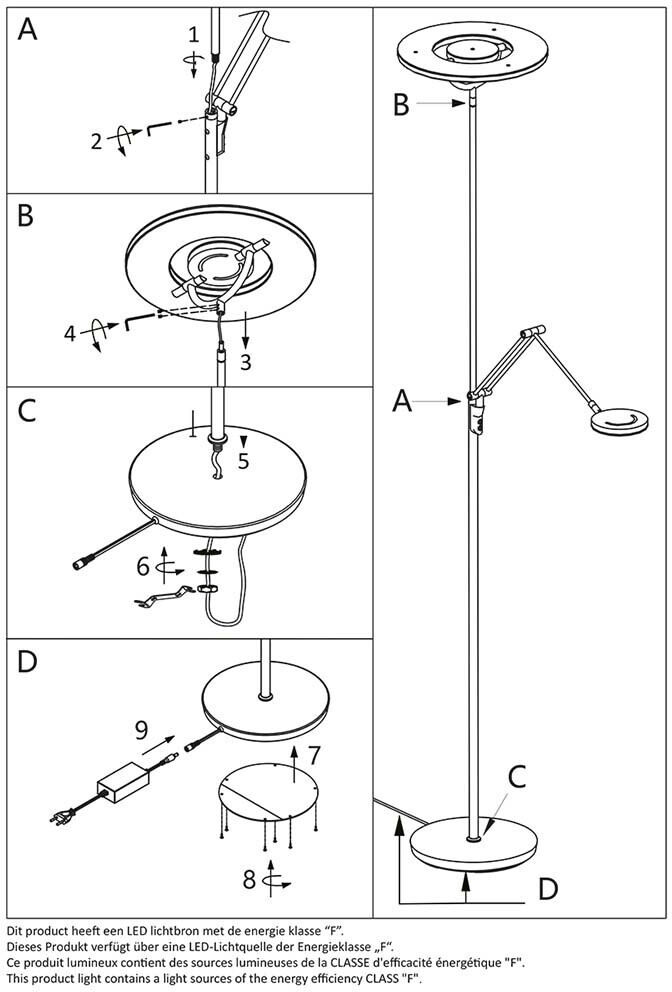 A
1
2
B
4
3
C
5
6
D
9
7
8
B
A
C
D

Dit product heeft een LED lichtbron met de energie klasse "F".
Dieses Produkt verfügt über eine LED-Lichtquelle der Energieklasse „F".
Ce produit lumineux contient des sources lumineuses de la CLASSE d'efficacité énergétique "F".
This product light contains a light sources of the energy efficiency CLASS "F".