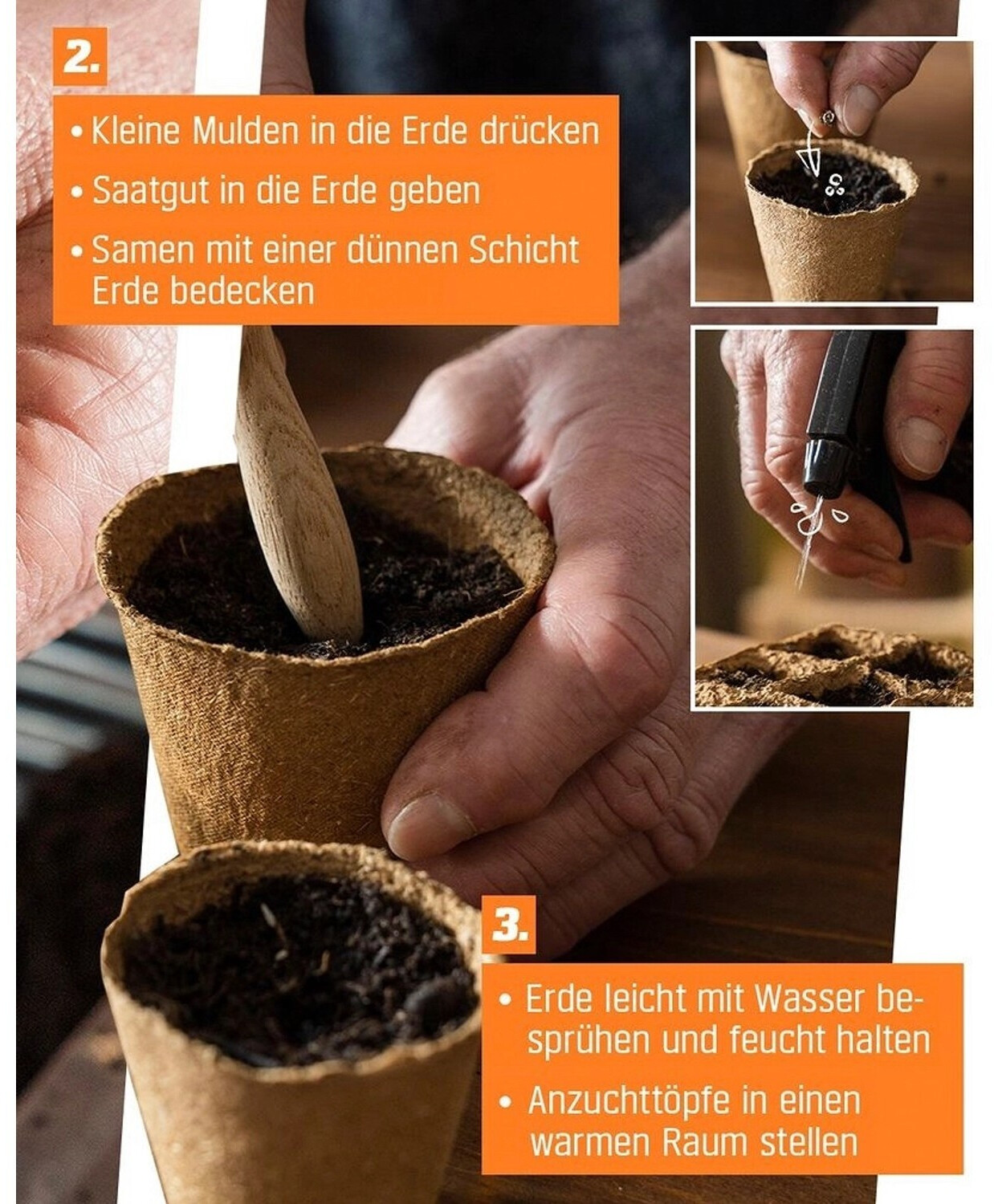 2.

• Kleine Mulden in die Erde drücken
• Saatgut in die Erde geben
• Samen mit einer dünnen Schicht Erde bedecken

3.

• Erde leicht mit Wasser besprühen und feucht halten
• Anzuchttöpfe in einen warmen Raum stellen