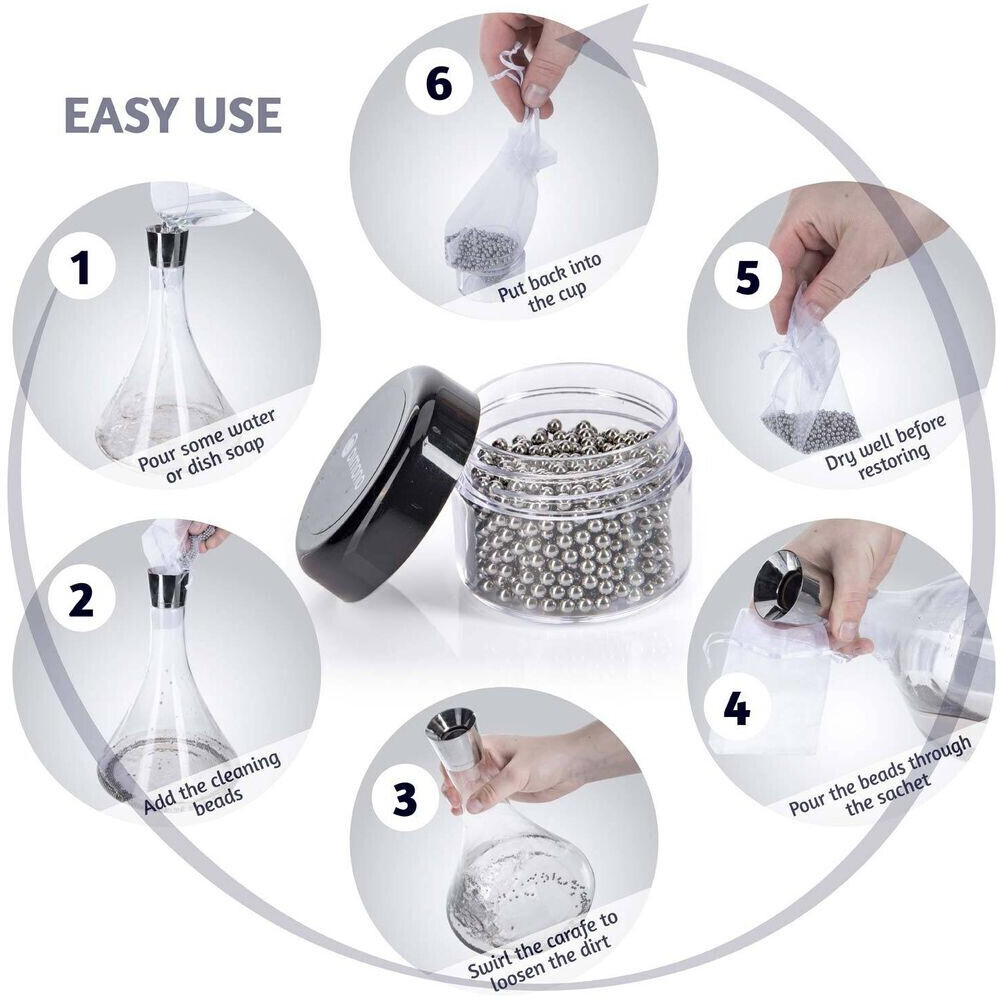 EASY USE

1
Pour some water or dish soap

2
Add the cleaning beads

3
Swirl the carafe to loosen the dirt

4
Pour the beads through the sachet

5
Dry well before restoring

6
Put back into the cup