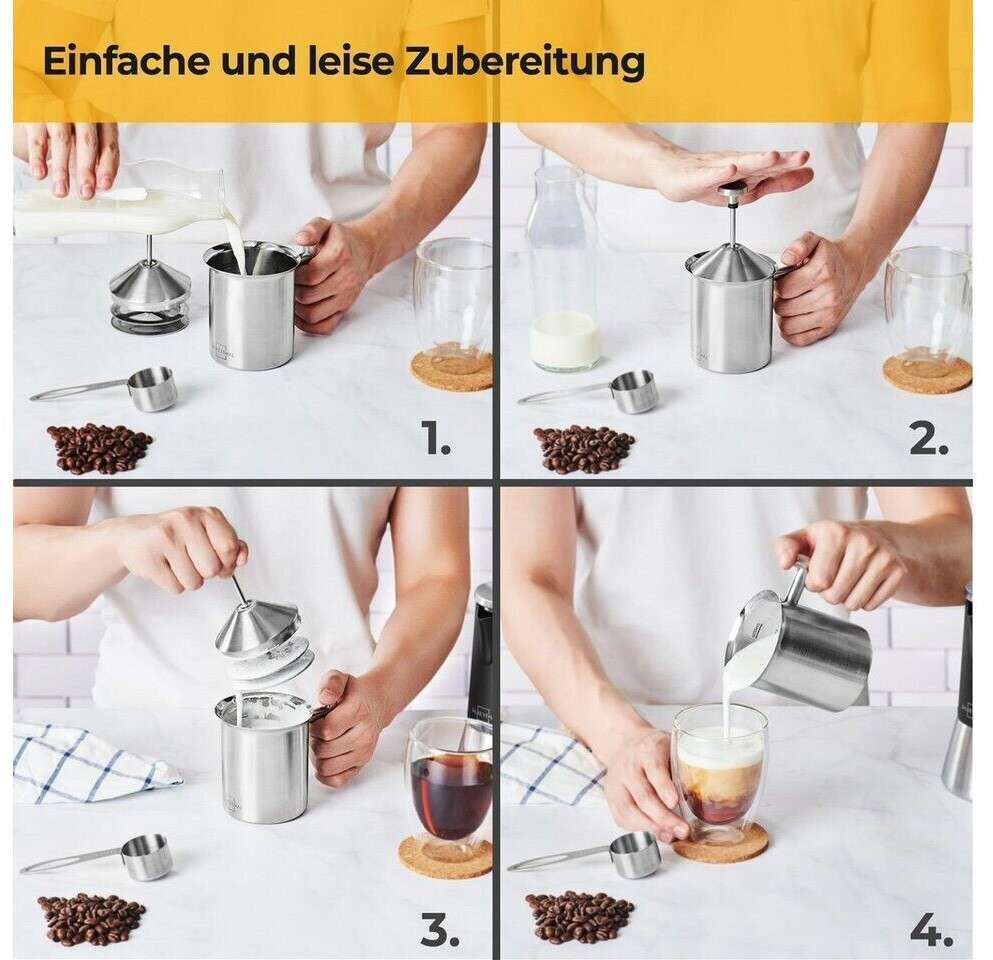 Einfache und leise Zubereitung

1.

2.

3.

4.