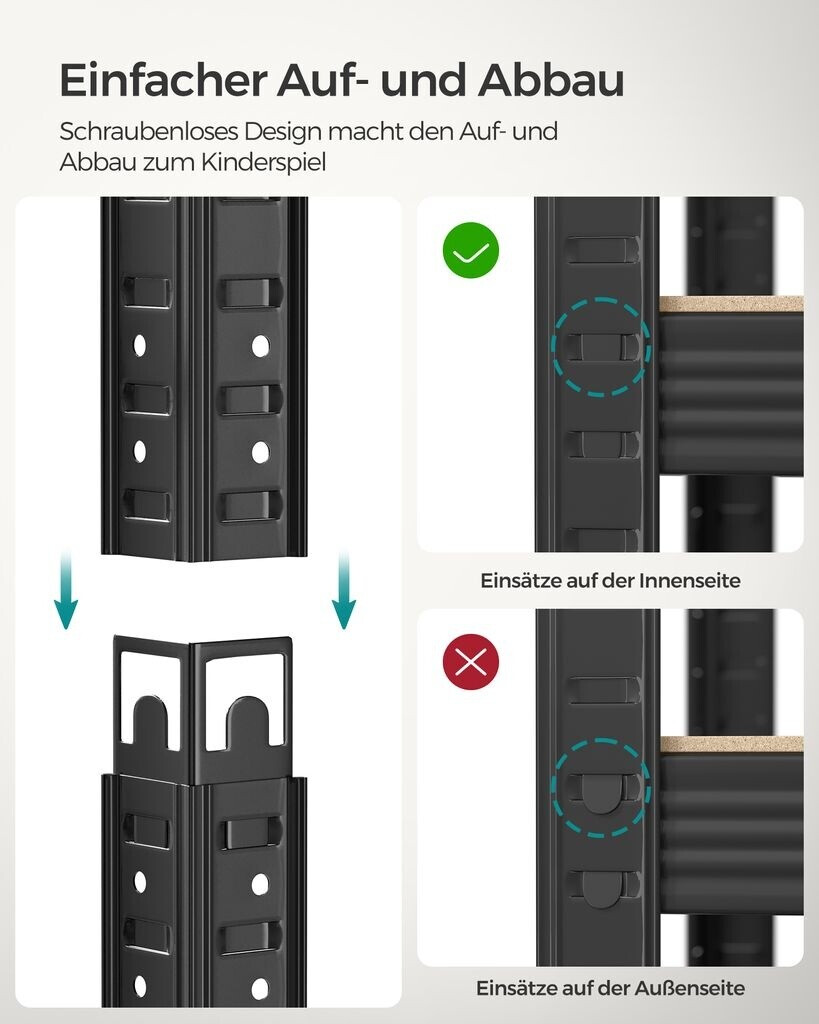 Einfacher Auf- und Abbau

Schraubenloses Design macht den Auf- und Abbau zum Kinderspiel

Einsätze auf der Innenseite

Einsätze auf der Außenseite