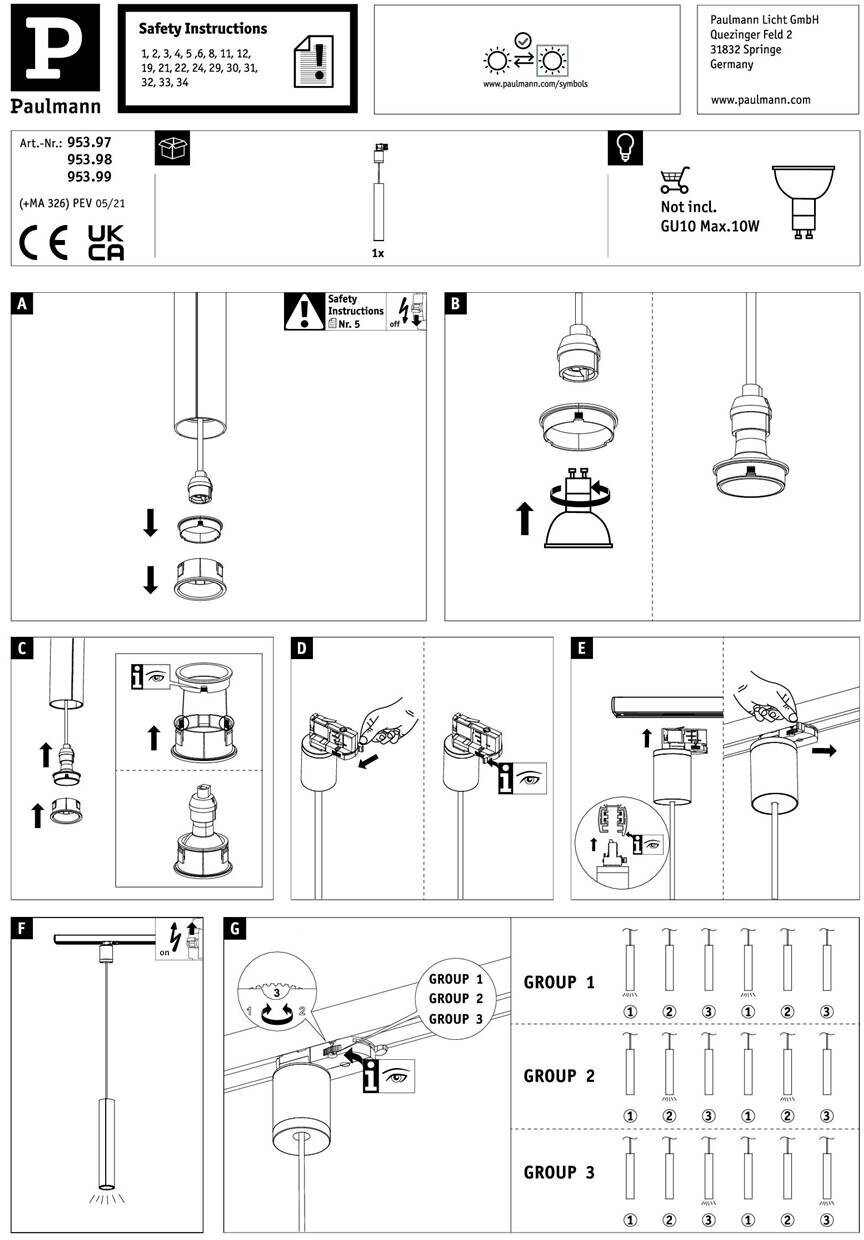 P
Paulmann

Safety Instructions
1, 2, 3, 4, 5 ,6, 8, 11, 12, 19, 21, 22, 24, 29, 30, 31, 32, 33, 34

www.paulmann.com/symbols

Paulmann Licht GmbH
Quezinger Feld 2
31832 Springe
Germany

www.paulmann.com

Art.-Nr.: 953.97
953.98
953.99

(+MA 326) PEV 05/21

CE UK CA

1x

Not incl.
GU10 Max.10W

A

Safety Instructions
Nr. 5

off

B

C

D

E

F

on

G

3
1
2

GROUP 1
GROUP 2
GROUP 3

GROUP 1
① ② ③ ① ② ③

GROUP 2
① ② ③ ① ② ③

GROUP 3
① ② ③ ① ② ③