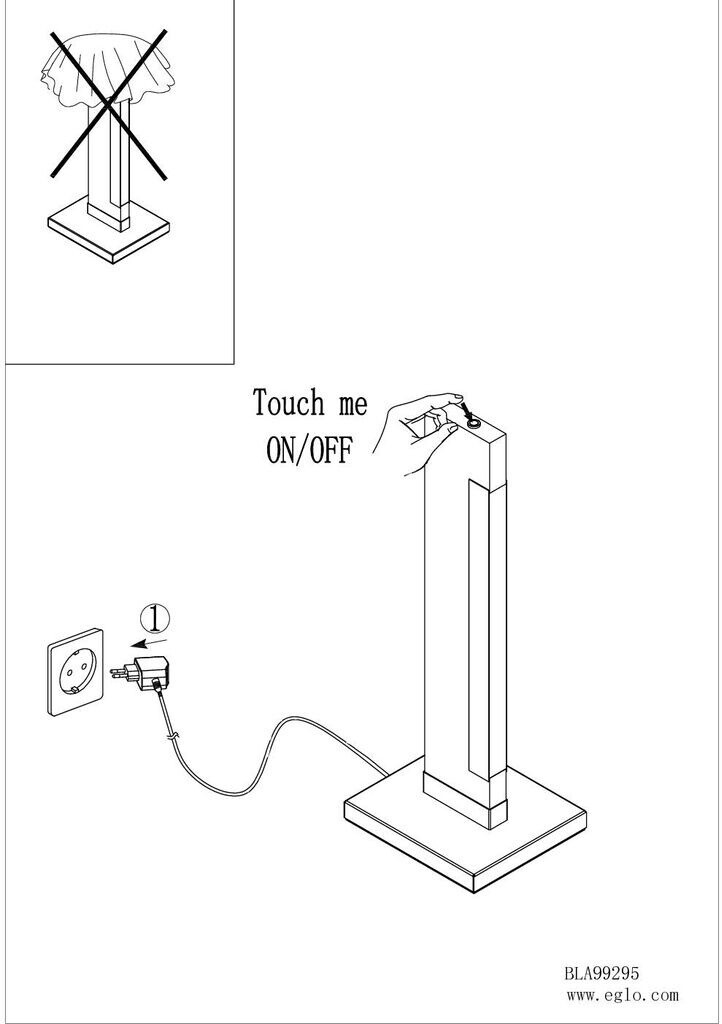 Touch me
ON/OFF

①

BLA99295
www.eglo.com