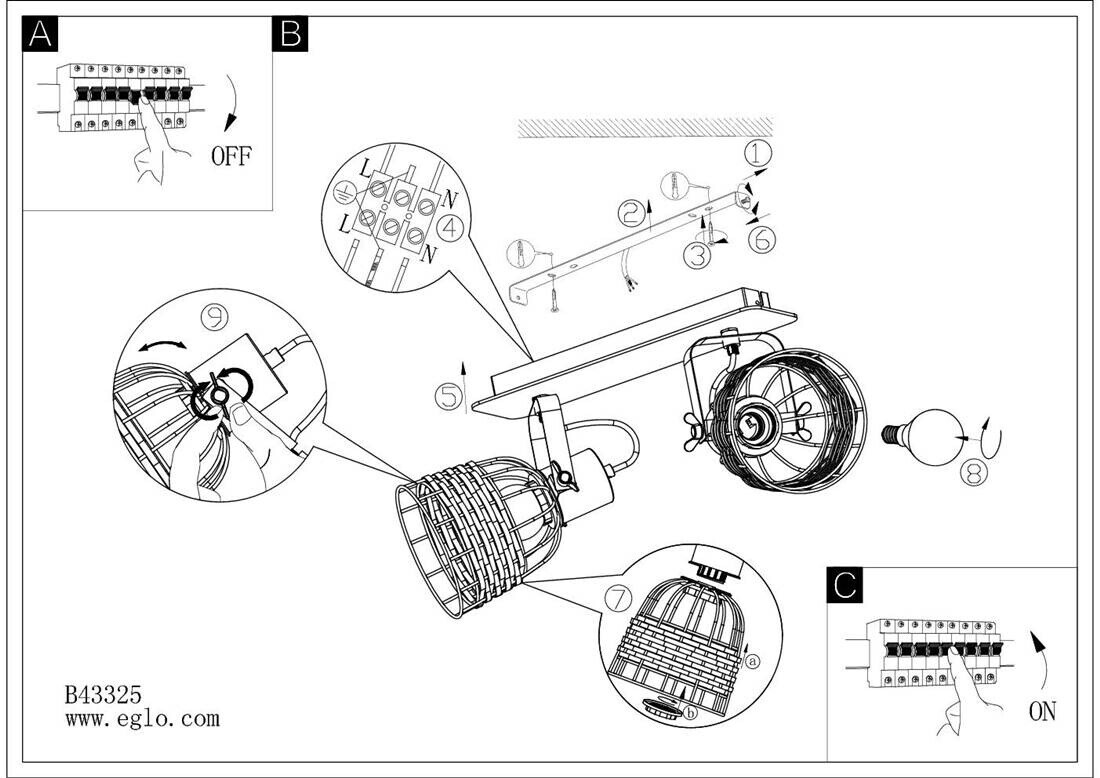 A

OFF

B

L
N
L
N
4

1
2
3
6
5
9
8
7
a
b

C

ON

B43325
www.eglo.com