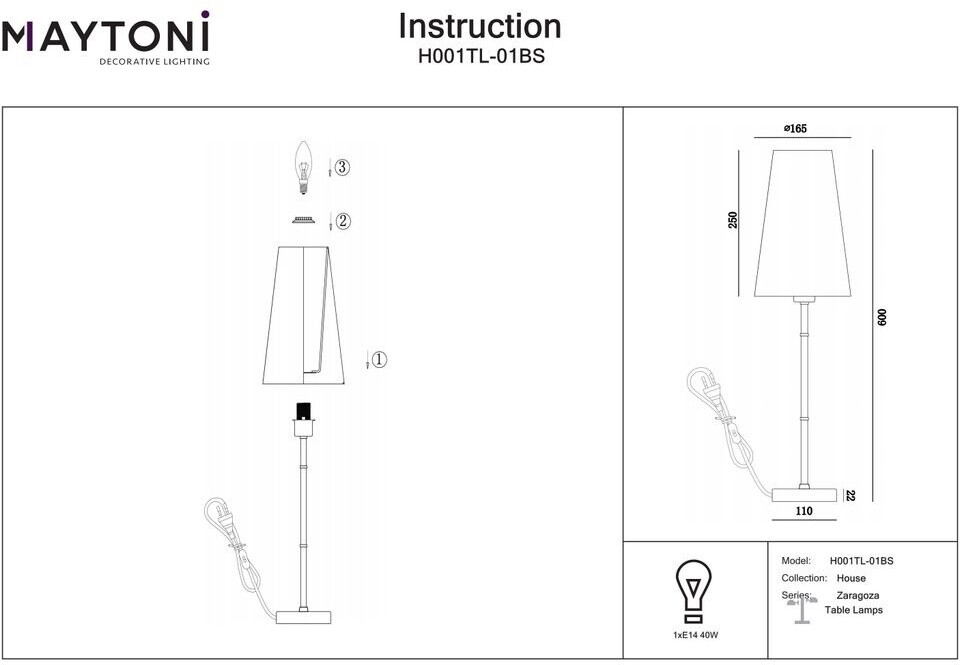 MAYTONI
DECORATIVE LIGHTING

Instruction
H001TL-01BS

3
2
1

ø165
250
600
22
110

1xE14 40W

Model: H001TL-01BS
Collection: House
Series: Zaragoza
Table Lamps