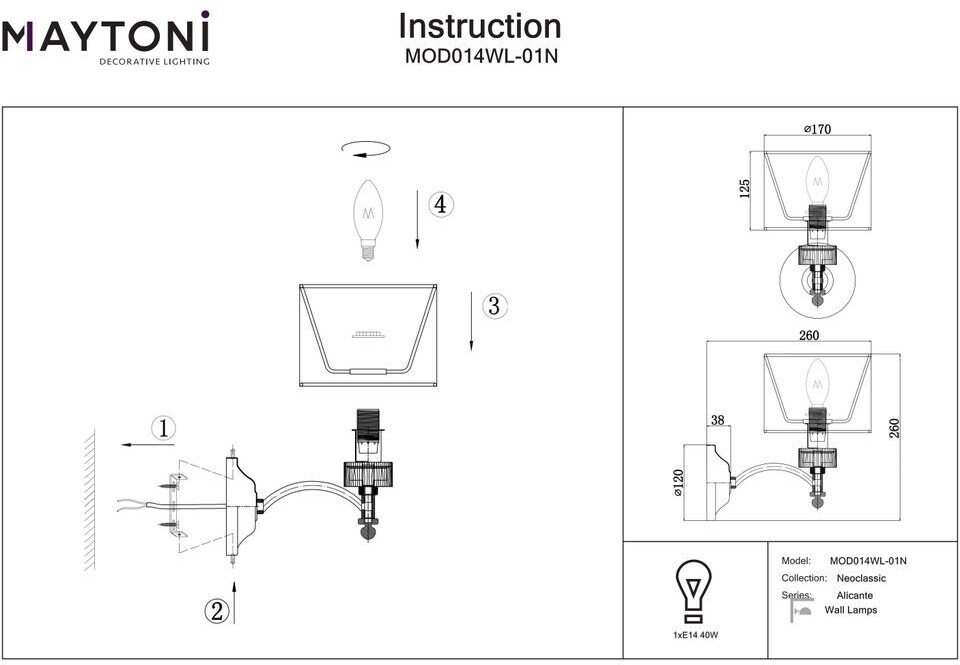 MAYTONI
DECORATIVE LIGHTING

Instruction
MOD014WL-01N

4

3

1

2

⌀170

125

260

38

260

⌀120

1xE14 40W

Model: MOD014WL-01N
Collection: Neoclassic
Series: Alicante
Wall Lamps