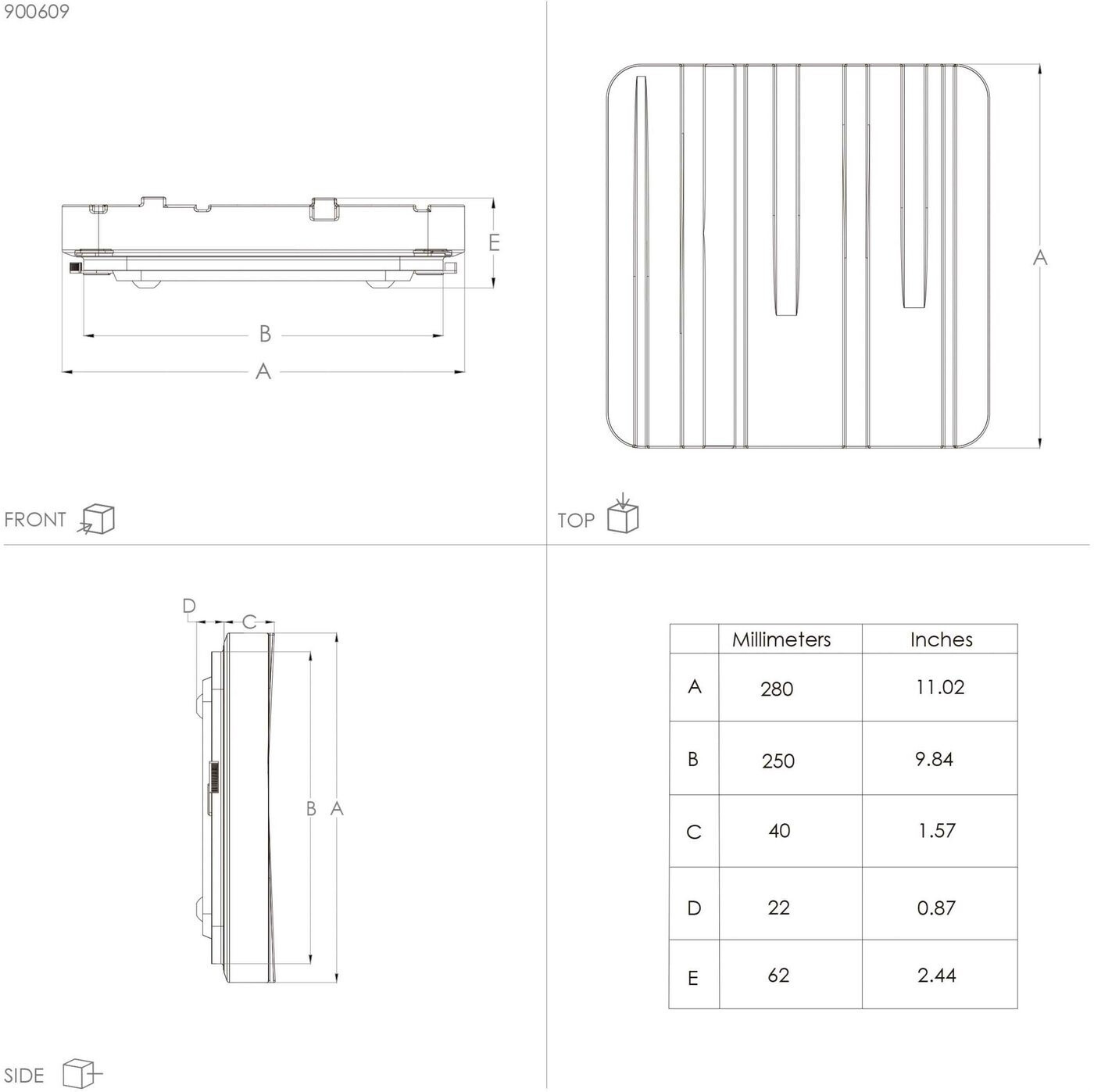 900609

E

B

A

FRONT

A

TOP

D

C

B A

SIDE

| | Millimeters | Inches |
|---|---|---|
| A | 280 | 11.02 |
| B | 250 | 9.84 |
| C | 40 | 1.57 |
| D | 22 | 0.87 |
| E | 62 | 2.44 |