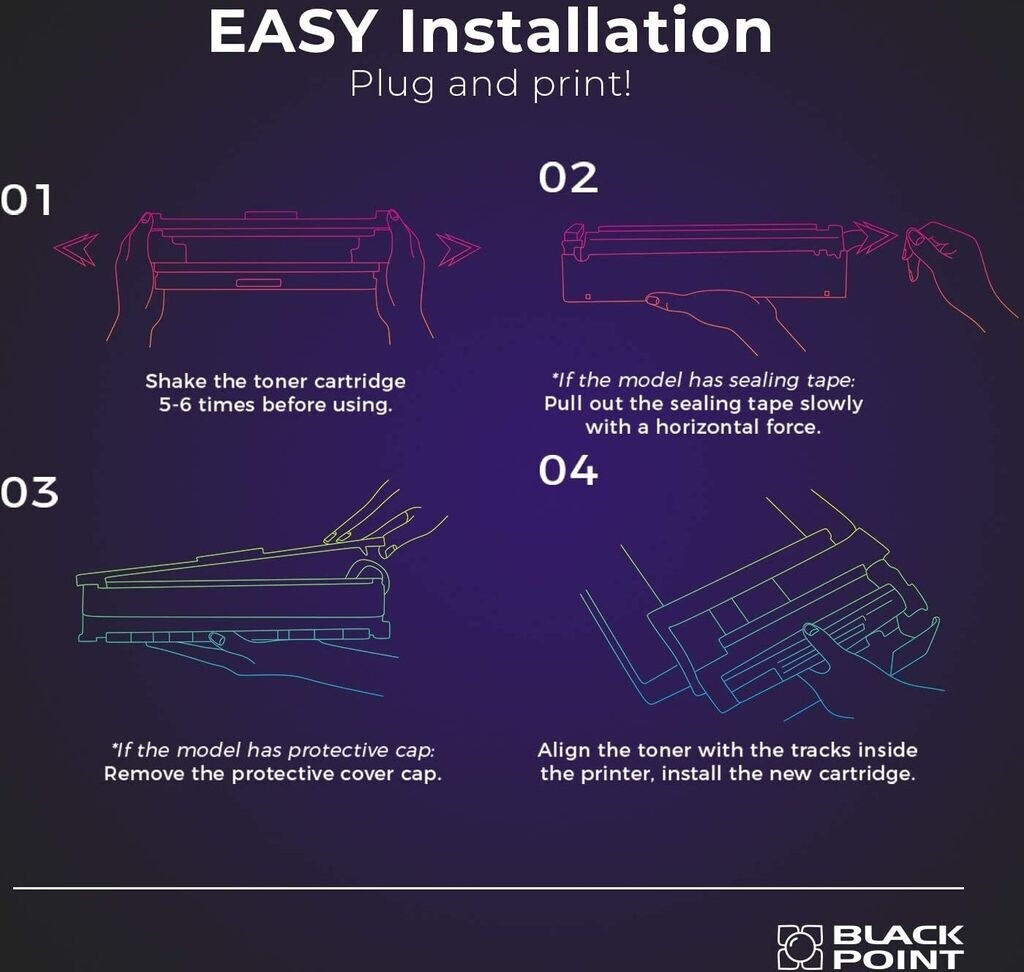 EASY Installation
Plug and print!

01
Shake the toner cartridge 5-6 times before using.

02
*If the model has sealing tape: Pull out the sealing tape slowly with a horizontal force.

03
*If the model has protective cap: Remove the protective cover cap.

04
Align the toner with the tracks inside the printer, install the new cartridge.

BLACK POINT