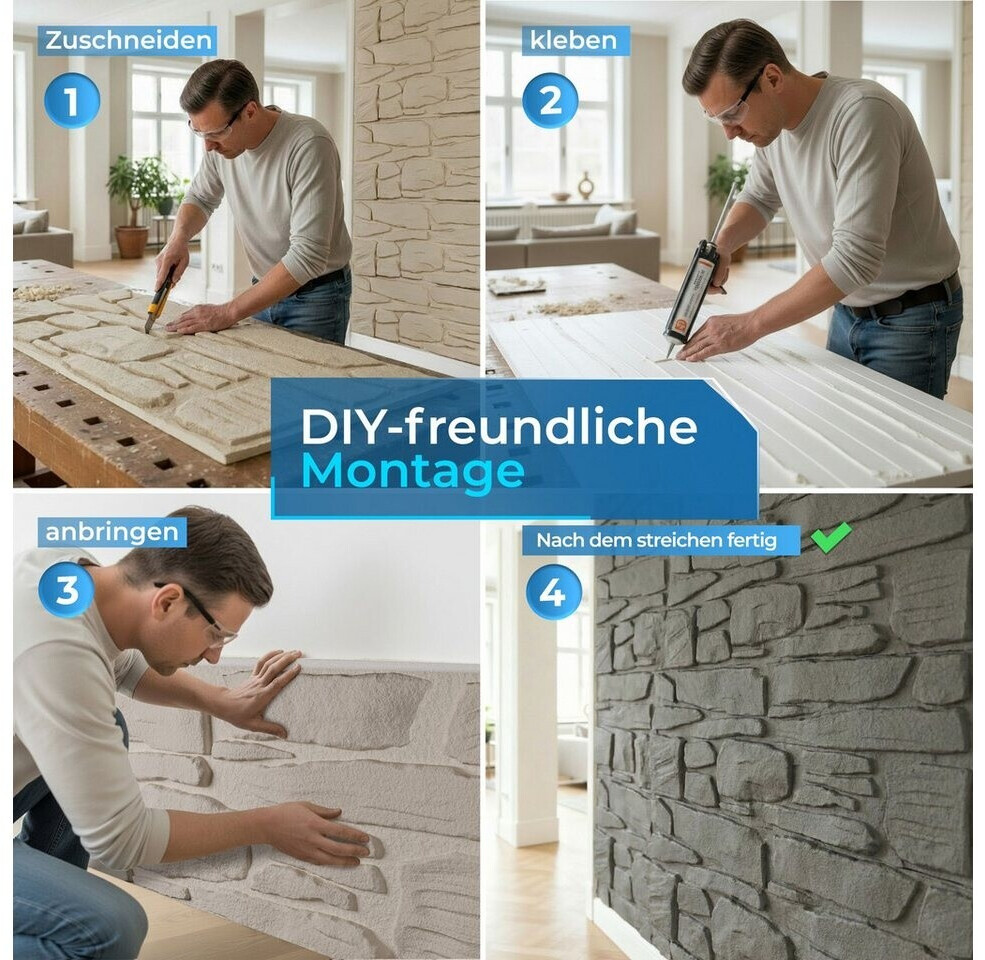 Zuschneiden
1
kleben
2
DIY-freundliche
Montage
anbringen
3
Nach dem streichen fertig
4