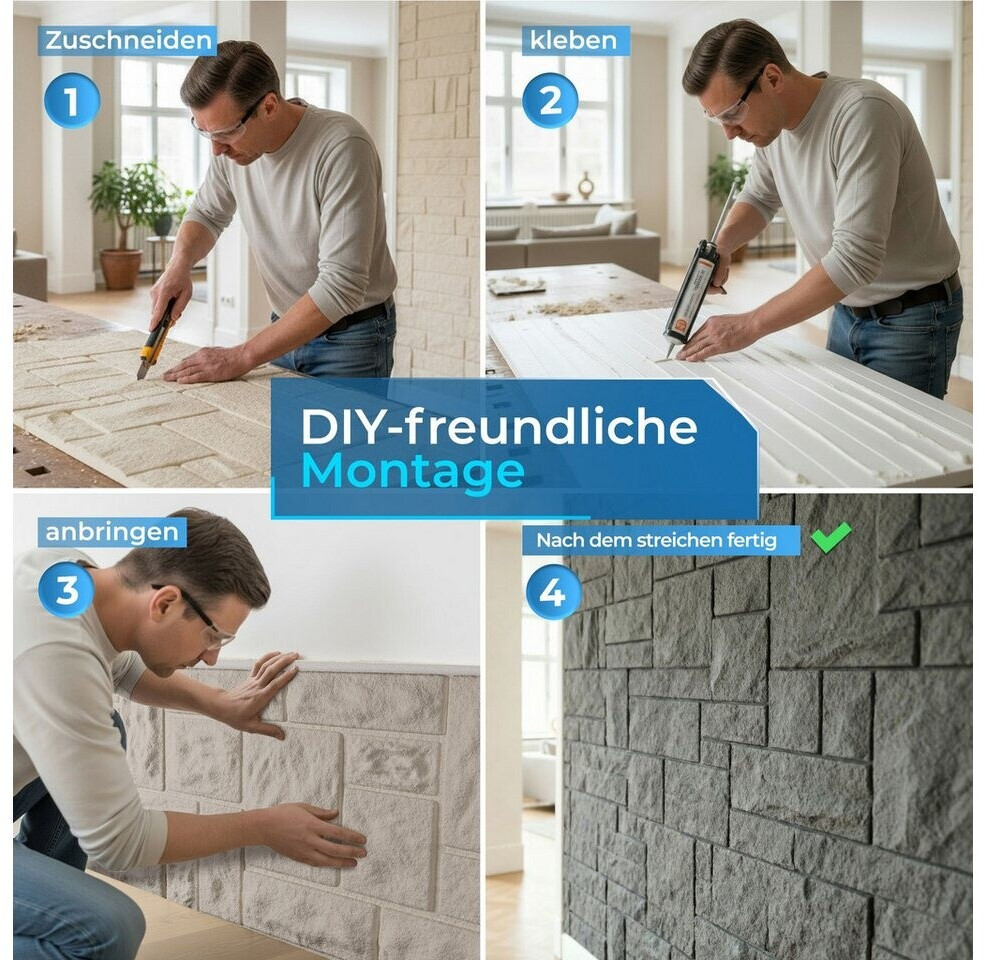 Zuschneiden
1

kleben
2

DIY-freundliche
Montage

anbringen
3

Nach dem streichen fertig
4