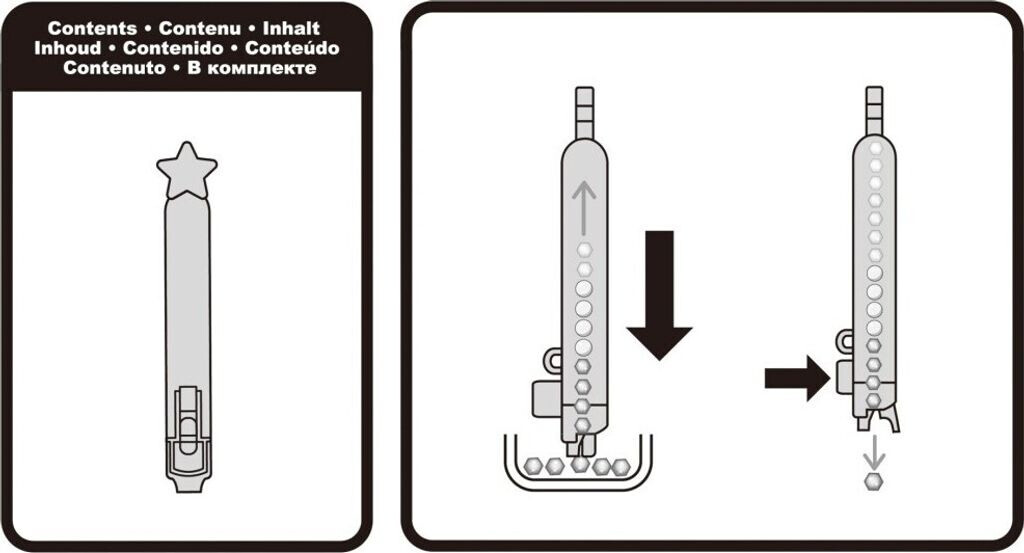 Contents • Contenu • Inhalt
Inhoud • Contenido • Conteúdo
Contenuto • В комплекте