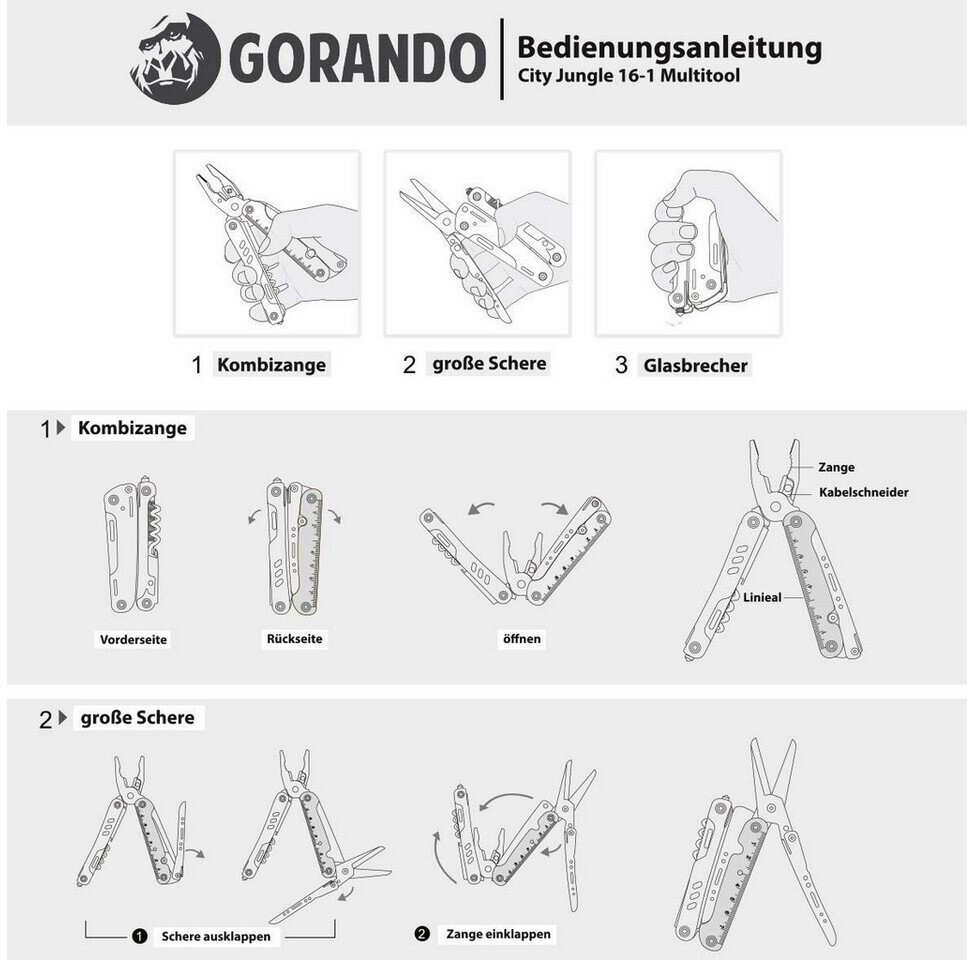 GORANDO
Bedienungsanleitung
City Jungle 16-1 Multitool

1 Kombizange
2 große Schere
3 Glasbrecher

1 Kombizange

Vorderseite
Rückseite
öffnen
Zange
Kabelschneider
Linieal

2 große Schere

1 Schere ausklappen
2 Zange einklappen