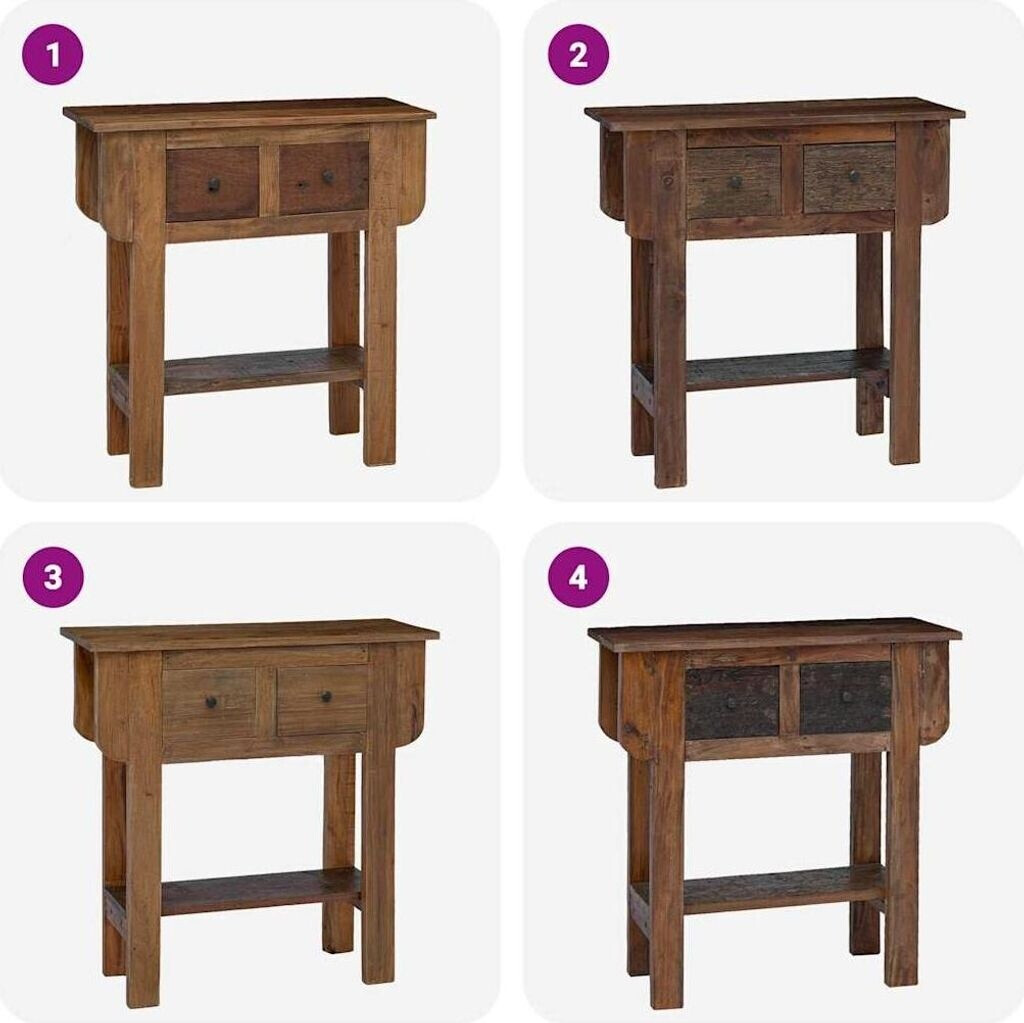 1

2

3

4