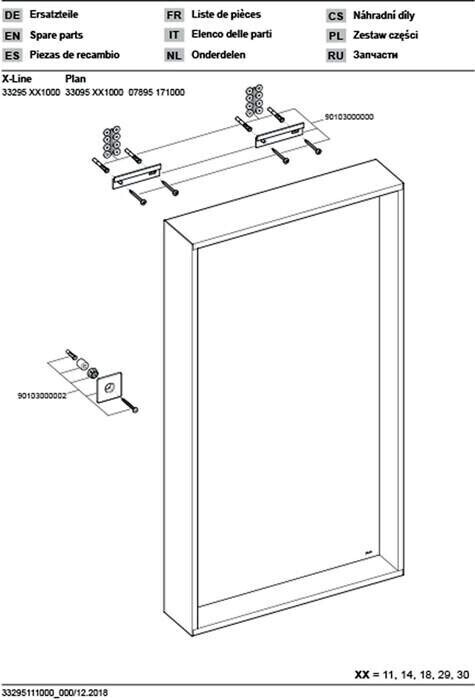 DE Ersatzteile
EN Spare parts
ES Piezas de recambio

FR Liste de pièces
IT Elenco delle parti
NL Onderdelen

CS Náhradní díly
PL Zestaw części
RU Запчасти

X-Line
33295 XX1000

Plan
33095 XX1000 07895 171000

90103000000

90103000002

XX = 11, 14, 18, 29, 30

33295111000_000/12.2018