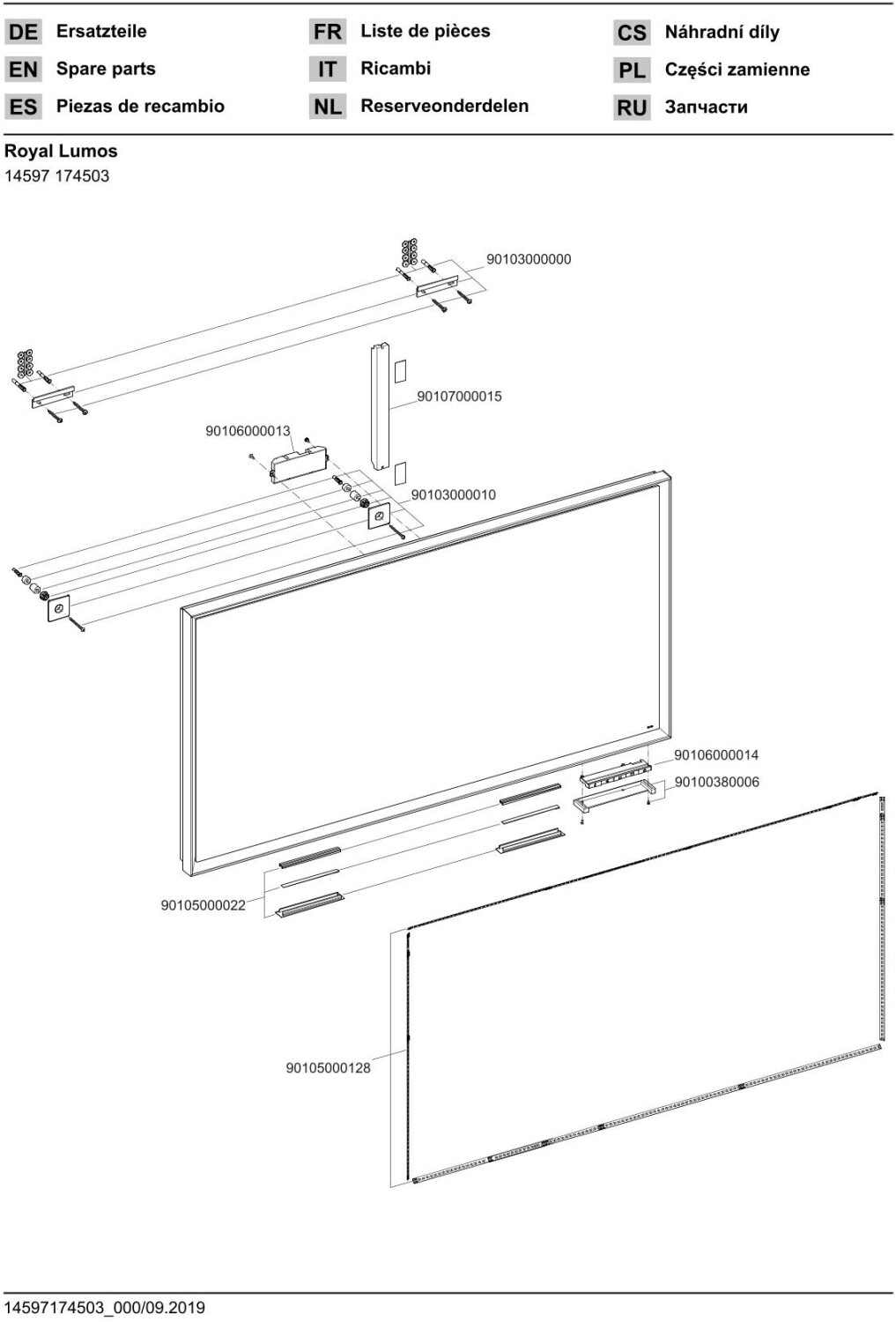 DE Ersatzteile
EN Spare parts
ES Piezas de recambio

FR Liste de pièces
IT Ricambi
NL Reserveonderdelen

CS Náhradní díly
PL Części zamienne
RU Запчасти

Royal Lumos
14597 174503

90103000000
90107000015
90106000013
90103000010
90106000014
90100380006
90105000022
90105000128

14597174503_000/09.2019