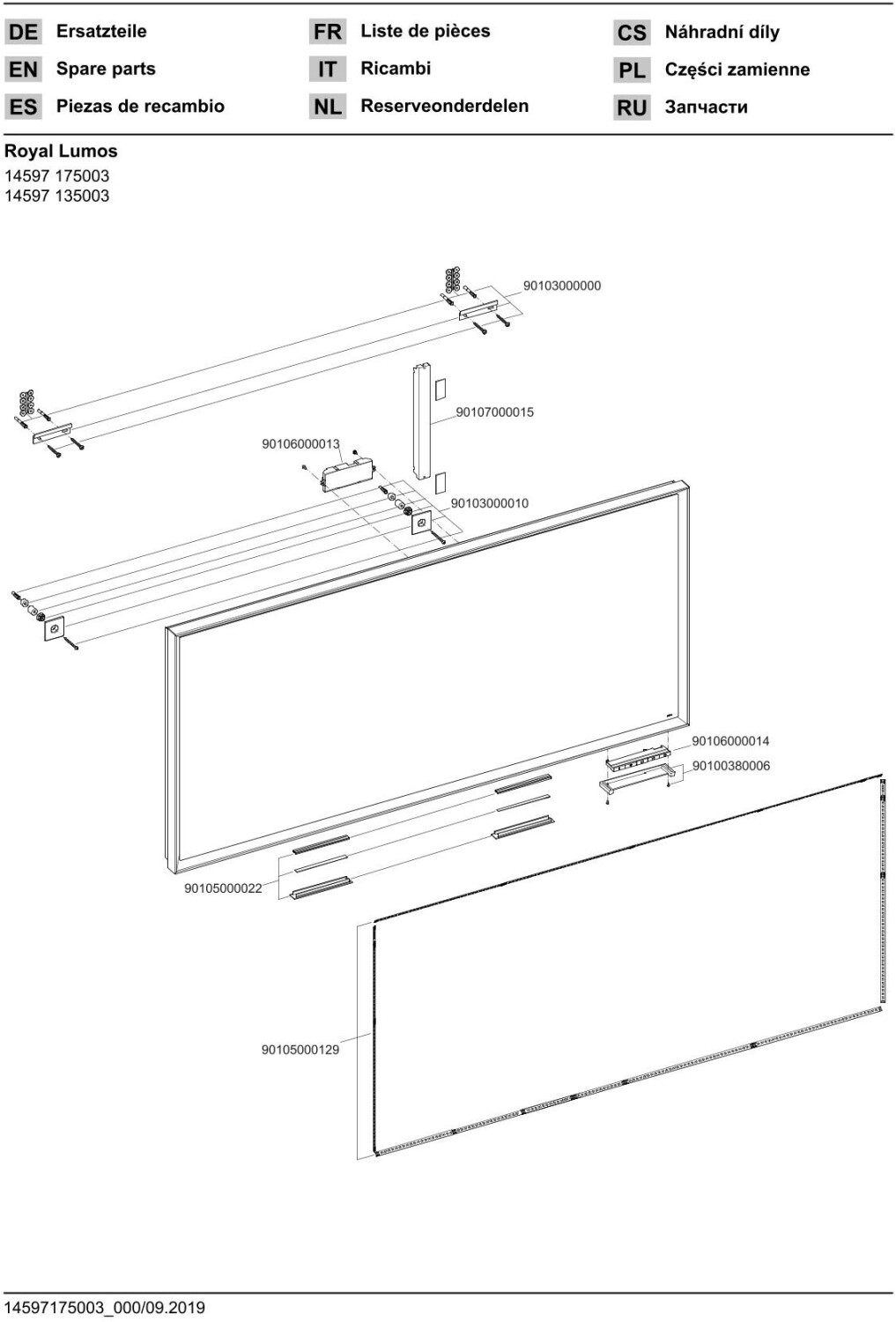 DE Ersatzteile
EN Spare parts
ES Piezas de recambio

FR Liste de pièces
IT Ricambi
NL Reserveonderdelen

CS Náhradní díly
PL Części zamienne
RU Запчасти

Royal Lumos
14597 175003
14597 135003

90103000000
90107000015
90106000013
90103000010
90106000014
90100380006
90105000022
90105000129

14597175003_000/09.2019