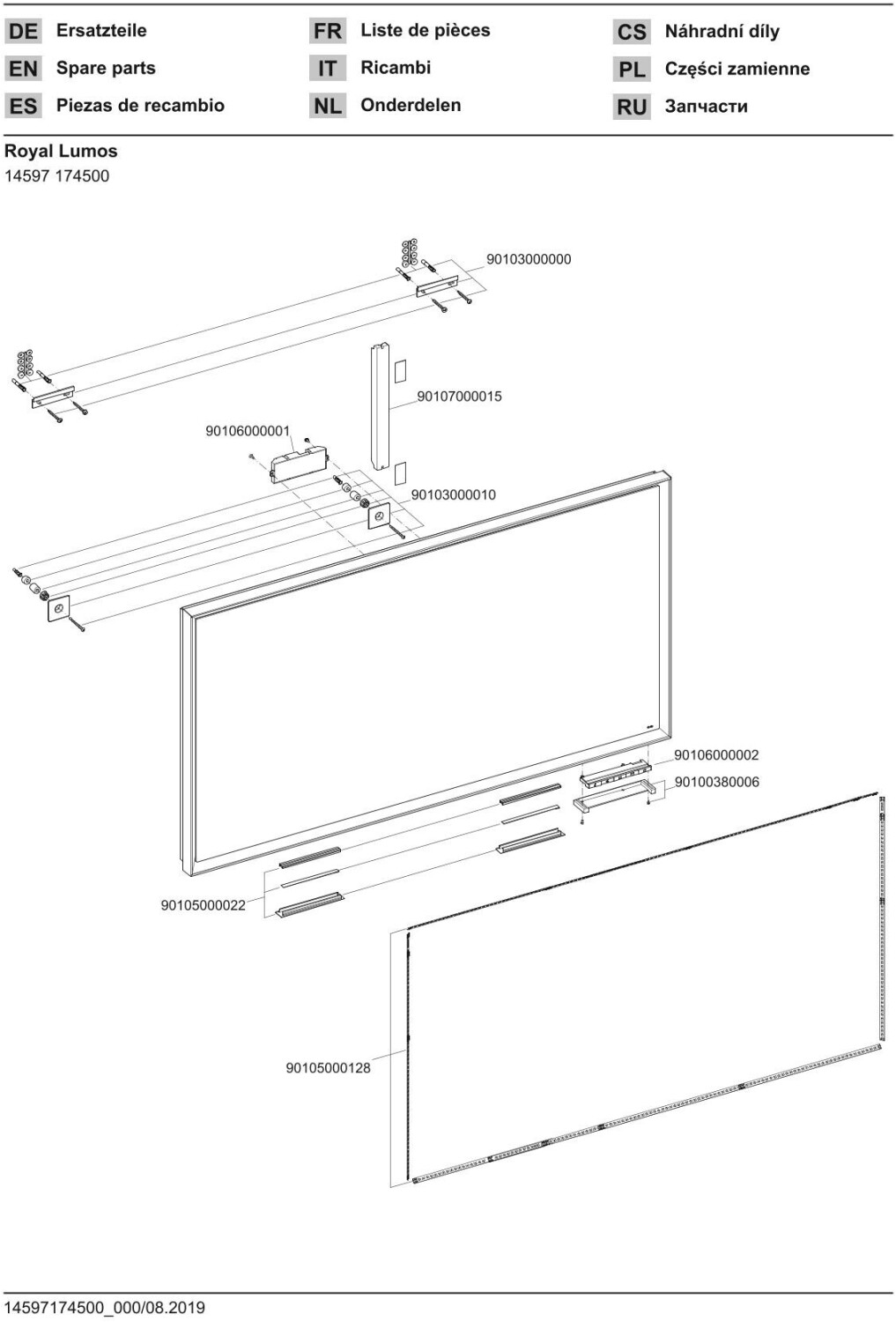 DE Ersatzteile
EN Spare parts
ES Piezas de recambio

FR Liste de pièces
IT Ricambi
NL Onderdelen

CS Náhradní díly
PL Części zamienne
RU Запчасти

Royal Lumos
14597 174500

90103000000
90107000015
90106000001
90103000010
90106000002
90100380006
90105000022
90105000128

14597174500_000/08.2019