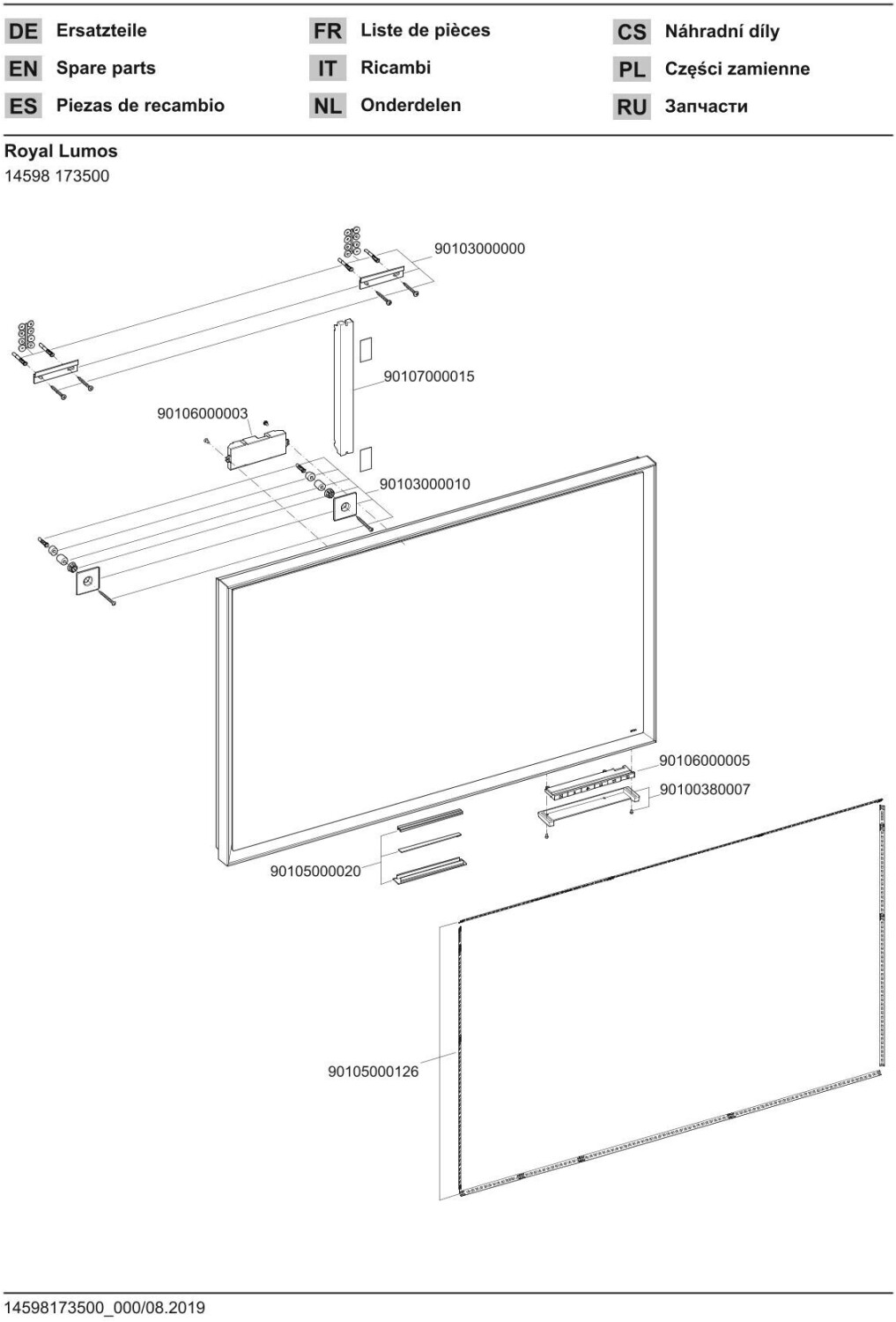 DE Ersatzteile
EN Spare parts
ES Piezas de recambio

FR Liste de pièces
IT Ricambi
NL Onderdelen

CS Náhradní díly
PL Części zamienne
RU Запчасти

Royal Lumos
14598 173500

90103000000
90107000015
90106000003
90103000010
90106000005
90100380007
90105000020
90105000126

14598173500_000/08.2019