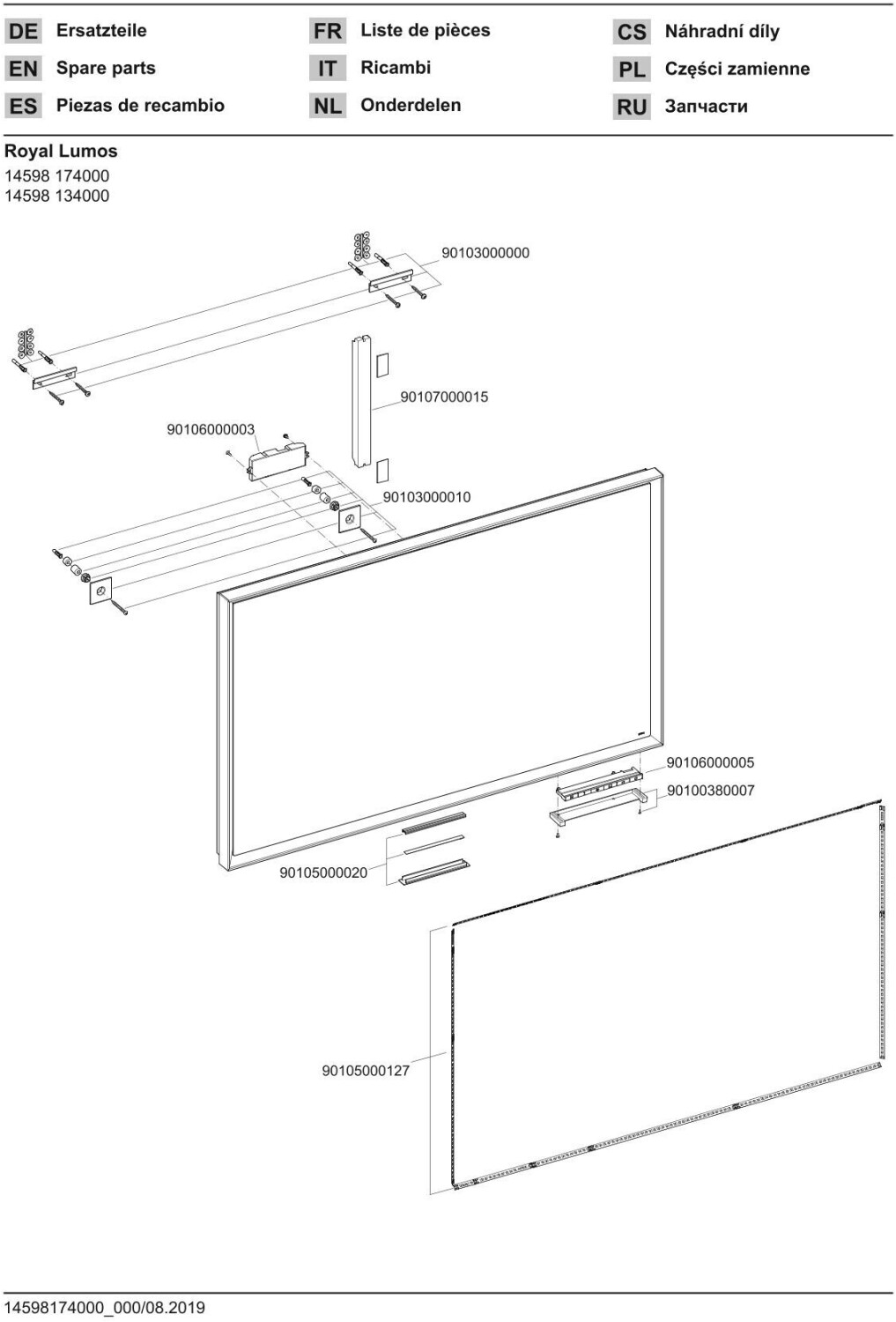 DE Ersatzteile
EN Spare parts
ES Piezas de recambio

FR Liste de pièces
IT Ricambi
NL Onderdelen

CS Náhradní díly
PL Części zamienne
RU Запчасти

Royal Lumos
14598 174000
14598 134000

90103000000
90107000015
90106000003
90103000010
90106000005
90100380007
90105000020
90105000127

14598174000_000/08.2019