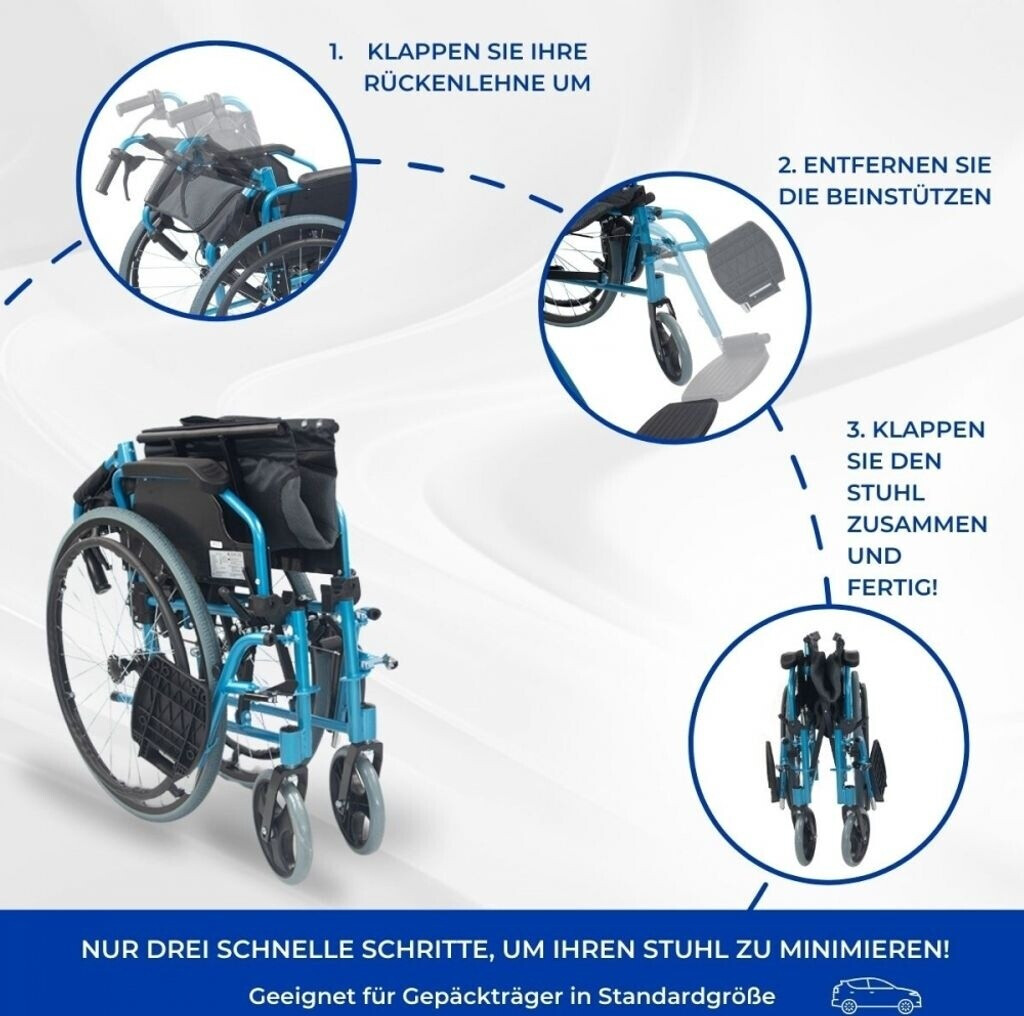 1. KLAPPEN SIE IHRE RÜCKENLEHNE UM

2. ENTFERNEN SIE DIE BEINSTÜTZEN

3. KLAPPEN SIE DEN STUHL ZUSAMMEN UND FERTIG!

NUR DREI SCHNELLE SCHRITTE, UM IHREN STUHL ZU MINIMIEREN!

Geeignet für Gepäckträger in Standardgröße