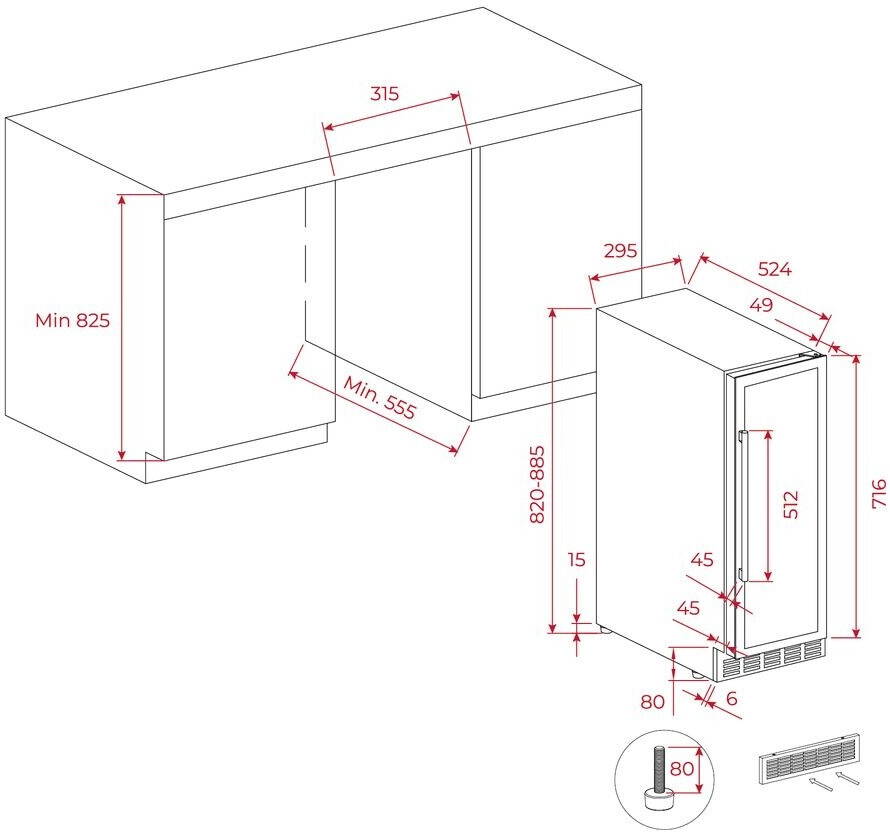 315
Min 825
Min. 555
295
524
49
820-885
716
512
15
45
45
80
6
80