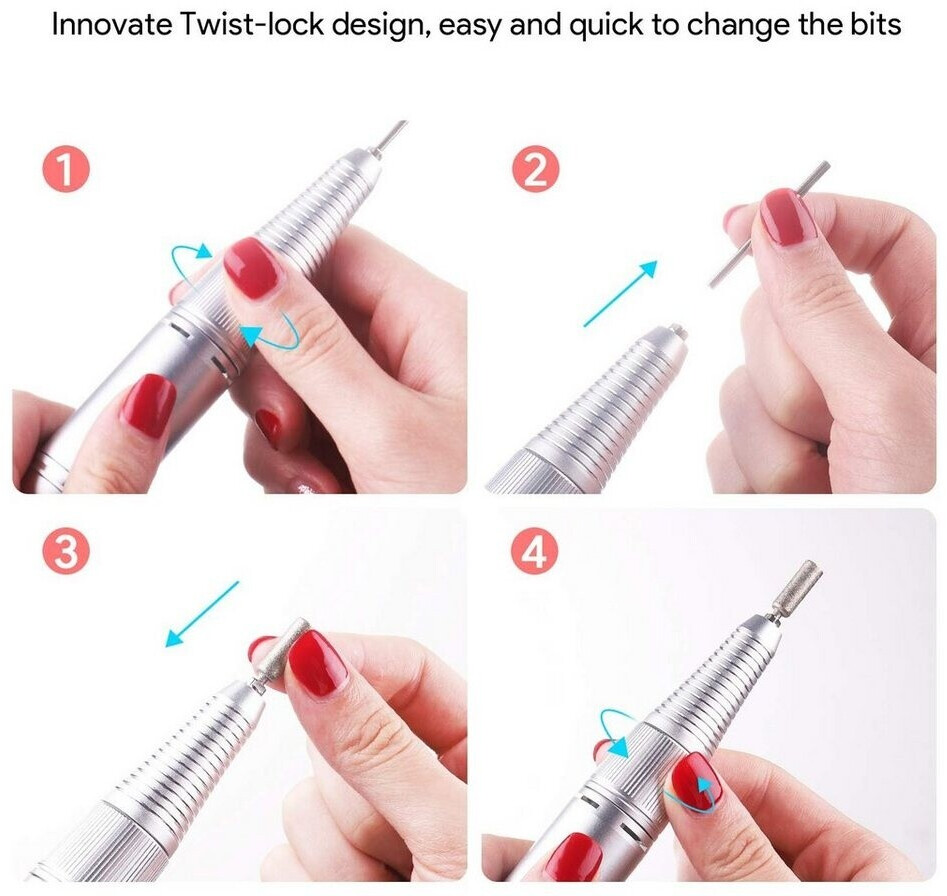 Innovate Twist-lock design, easy and quick to change the bits

1

2

3

4