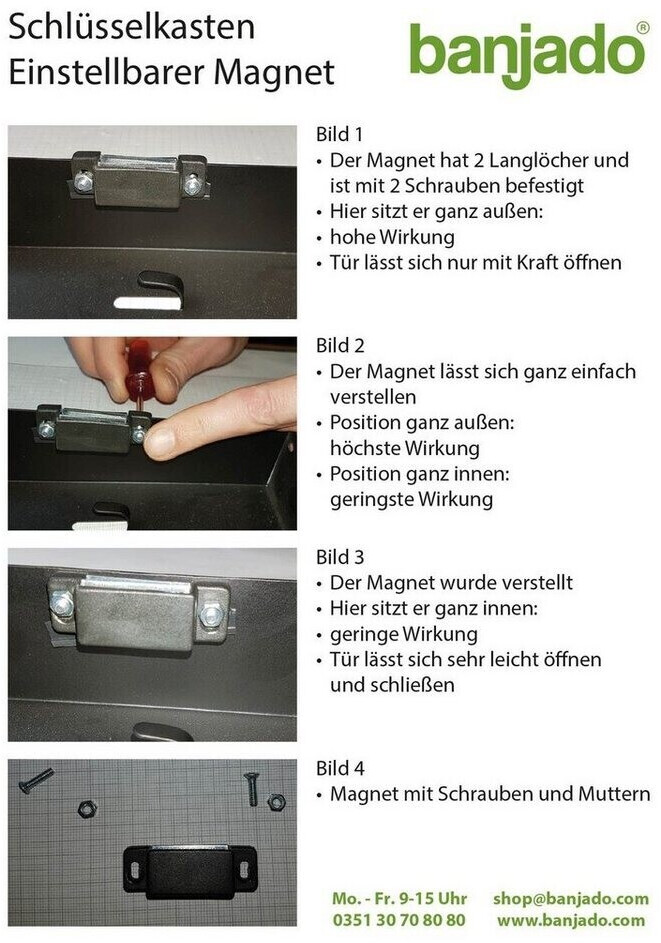 Schlüsselkasten
Einstellbarer Magnet

banjado®

Bild 1
• Der Magnet hat 2 Langlöcher und ist mit 2 Schrauben befestigt
• Hier sitzt er ganz außen:
• hohe Wirkung
• Tür lässt sich nur mit Kraft öffnen

Bild 2
• Der Magnet lässt sich ganz einfach verstellen
• Position ganz außen: höchste Wirkung
• Position ganz innen: geringste Wirkung

Bild 3
• Der Magnet wurde verstellt
• Hier sitzt er ganz innen:
• geringe Wirkung
• Tür lässt sich sehr leicht öffnen und schließen

Bild 4
• Magnet mit Schrauben und Muttern

Mo. - Fr. 9-15 Uhr
0351 30 70 80 80

shop@banjado.com
www.banjado.com