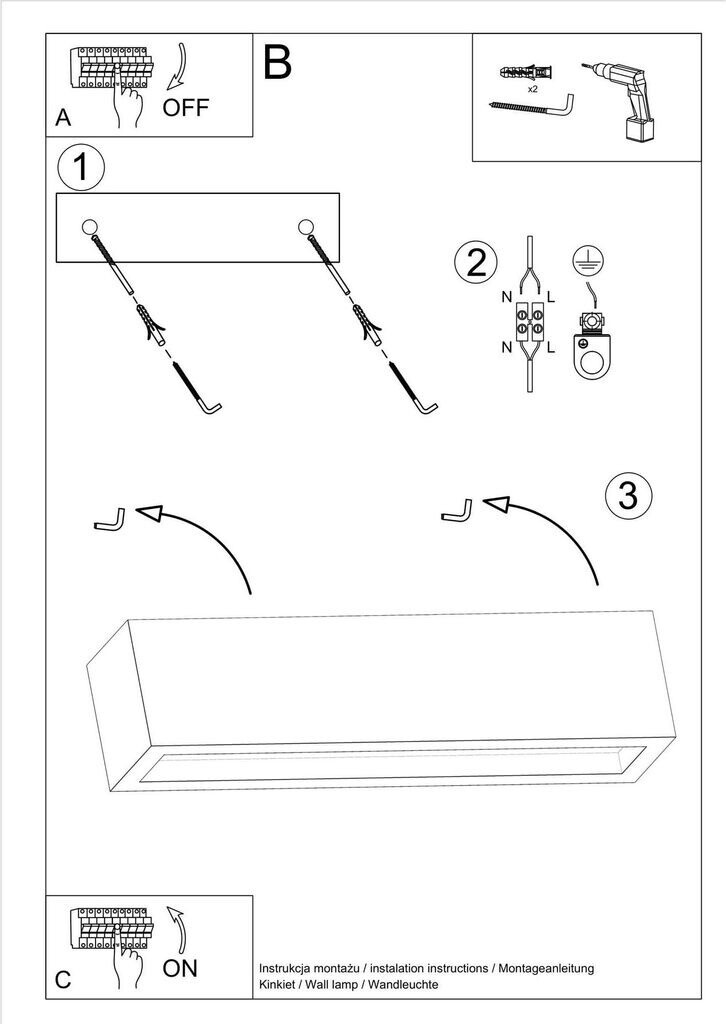 A
OFF

B

x2

1

2

N
L
N
L

3

C
ON

Instrukcja montażu / instalation instructions / Montageanleitung
Kinkiet / Wall lamp / Wandleuchte