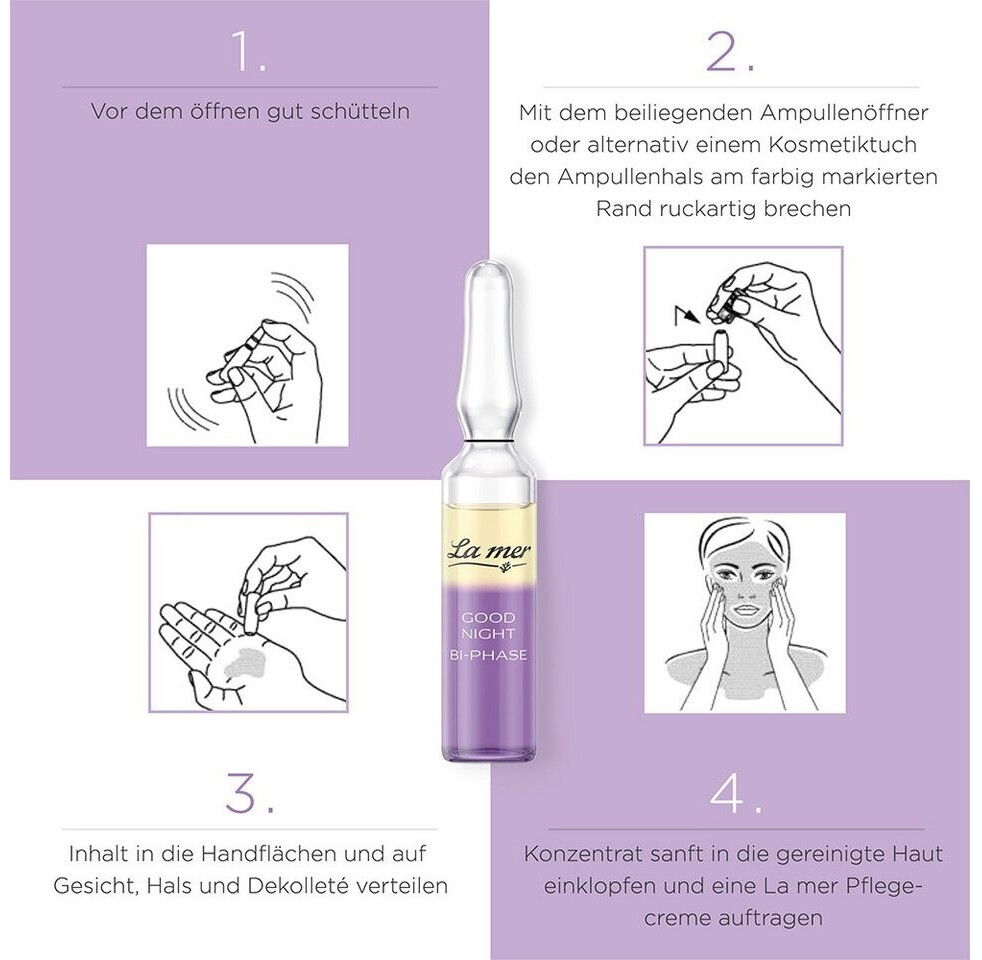 1.

Vor dem öffnen gut schütteln

2.

Mit dem beiliegenden Ampullenöffner oder alternativ einem Kosmetiktuch den Ampullenhals am farbig markierten Rand ruckartig brechen

La mer

GOOD NIGHT BI-PHASE

3.

Inhalt in die Handflächen und auf Gesicht, Hals und Dekolleté verteilen

4.

Konzentrat sanft in die gereinigte Haut einklopfen und eine La mer Pflegecreme auftragen