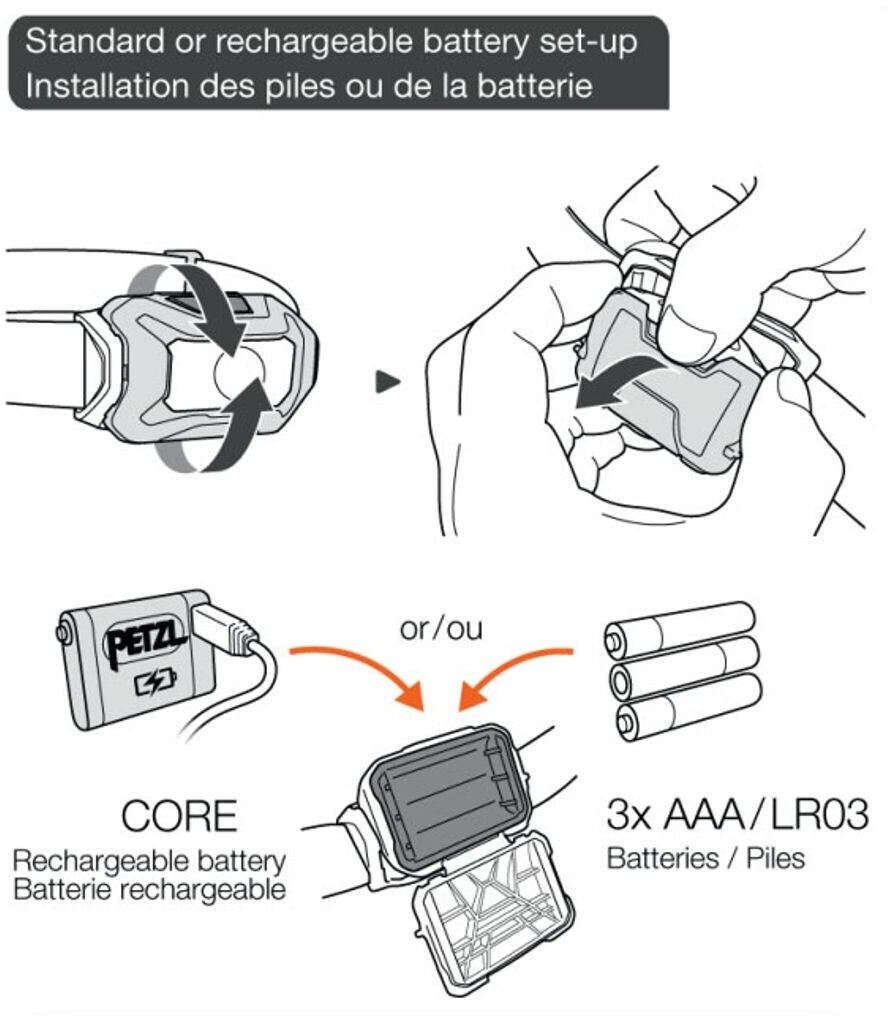 Standard or rechargeable battery set-up
Installation des piles ou de la batterie

PETZL

or/ou

CORE
Rechargeable battery
Batterie rechargeable

3x AAA/LR03
Batteries / Piles