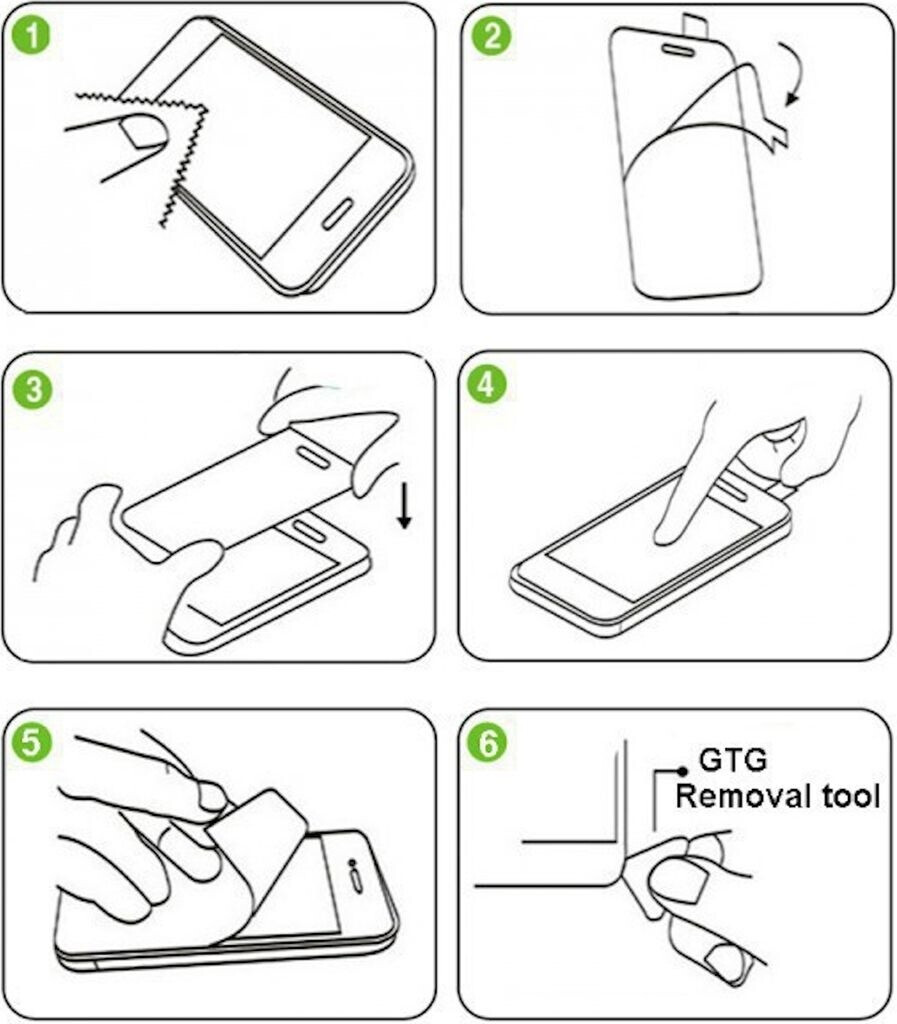 1

2

3

4

5

6

GTG
Removal tool