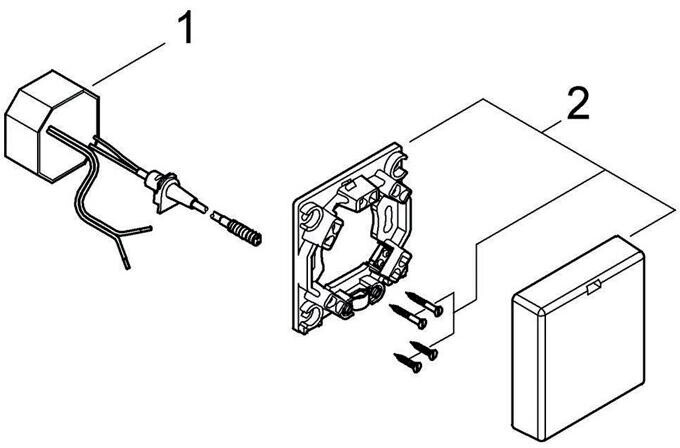 1
2