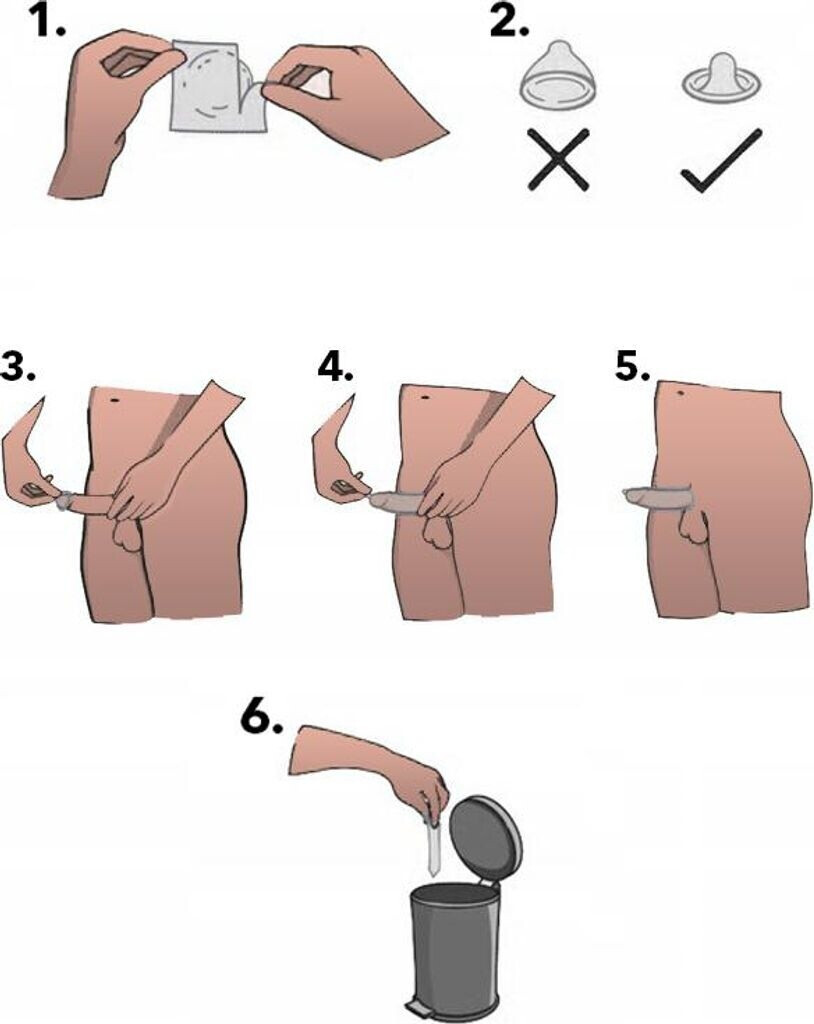 1.

2.

3.

4.

5.

6.