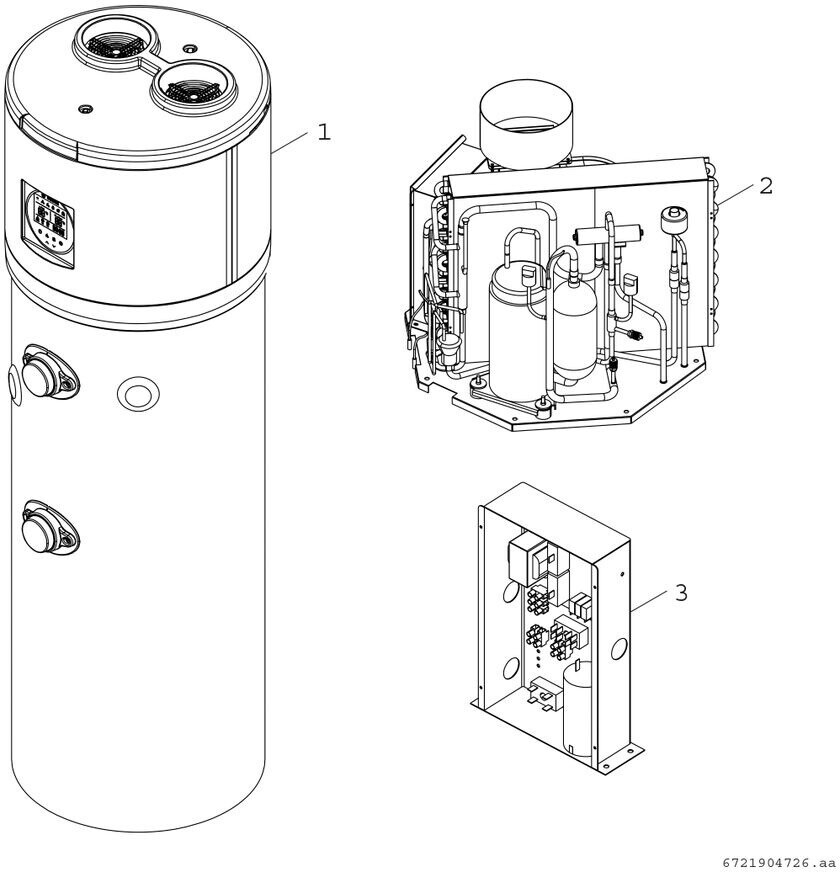 1

2

3

6721904726.aa