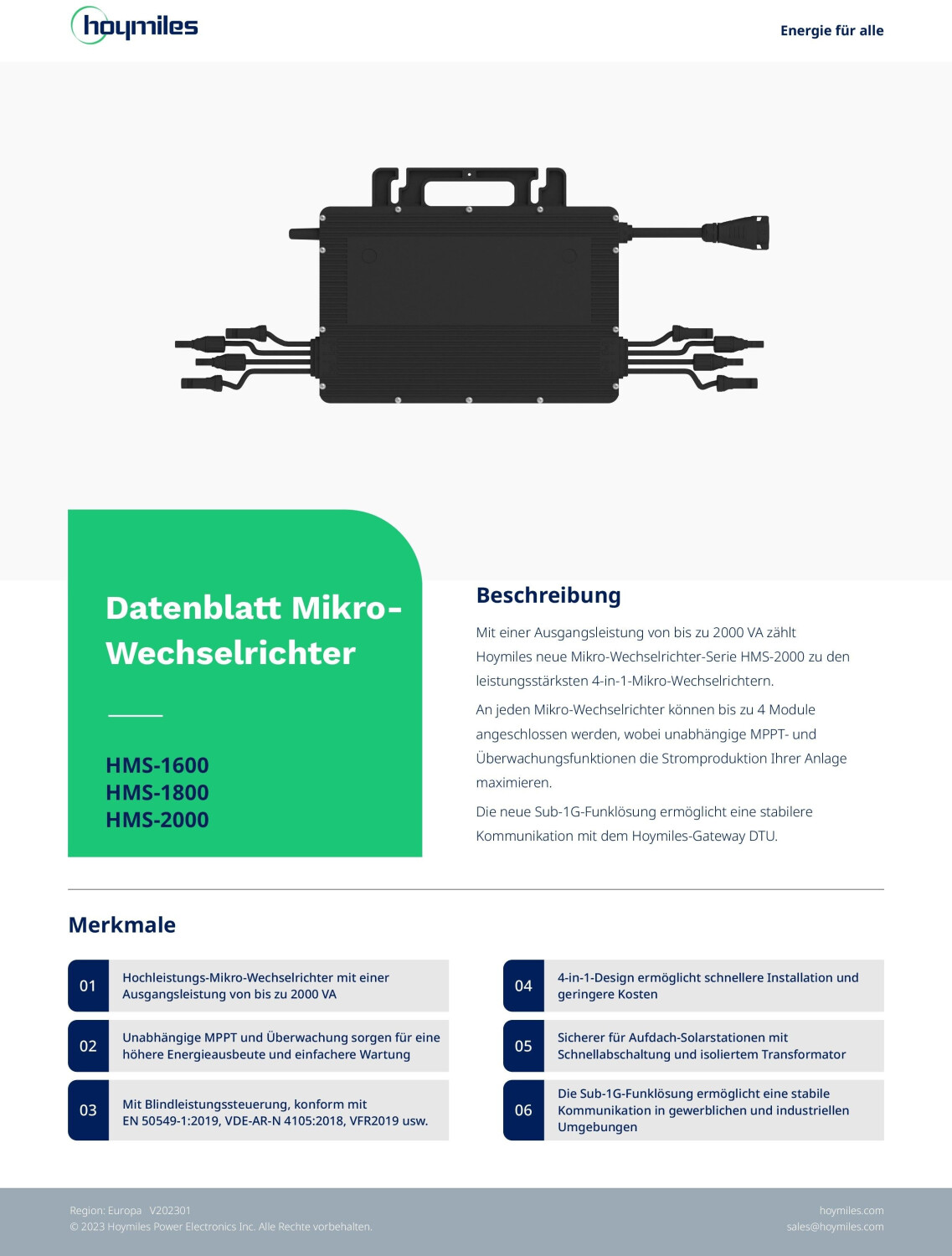 hoymiles

Energie für alle

Datenblatt Mikro-Wechselrichter

HMS-1600
HMS-1800
HMS-2000

Beschreibung

Mit einer Ausgangsleistung von bis zu 2000 VA zählt Hoymiles neue Mikro-Wechselrichter-Serie HMS-2000 zu den leistungsstärksten 4-in-1-Mikro-Wechselrichtern.

An jeden Mikro-Wechselrichter können bis zu 4 Module angeschlossen werden, wobei unabhängige MPPT- und Überwachungsfunktionen die Stromproduktion Ihrer Anlage maximieren.

Die neue Sub-1G-Funklösung ermöglicht eine stabilere Kommunikation mit dem Hoymiles-Gateway DTU.

Merkmale

01 Hochleistungs-Mikro-Wechselrichter mit einer Ausgangsleistung von bis zu 2000 VA

02 Unabhängige MPPT und Überwachung sorgen für eine höhere Energieausbeute und einfachere Wartung

03 Mit Blindleistungssteuerung, konform mit EN 50549-1:2019, VDE-AR-N 4105:2018, VFR2019 usw.

04 4-in-1-Design ermöglicht schnellere Installation und geringere Kosten

05 Sicherer für Aufdach-Solarstationen mit Schnellabschaltung und isoliertem Transformator

06 Die Sub-1G-Funklösung ermöglicht eine stabile Kommunikation in gewerblichen und industriellen Umgebungen

Region: Europa V202301
© 2023 Hoymiles Power Electronics Inc. Alle Rechte vorbehalten.

hoymiles.com
sales@hoymiles.com