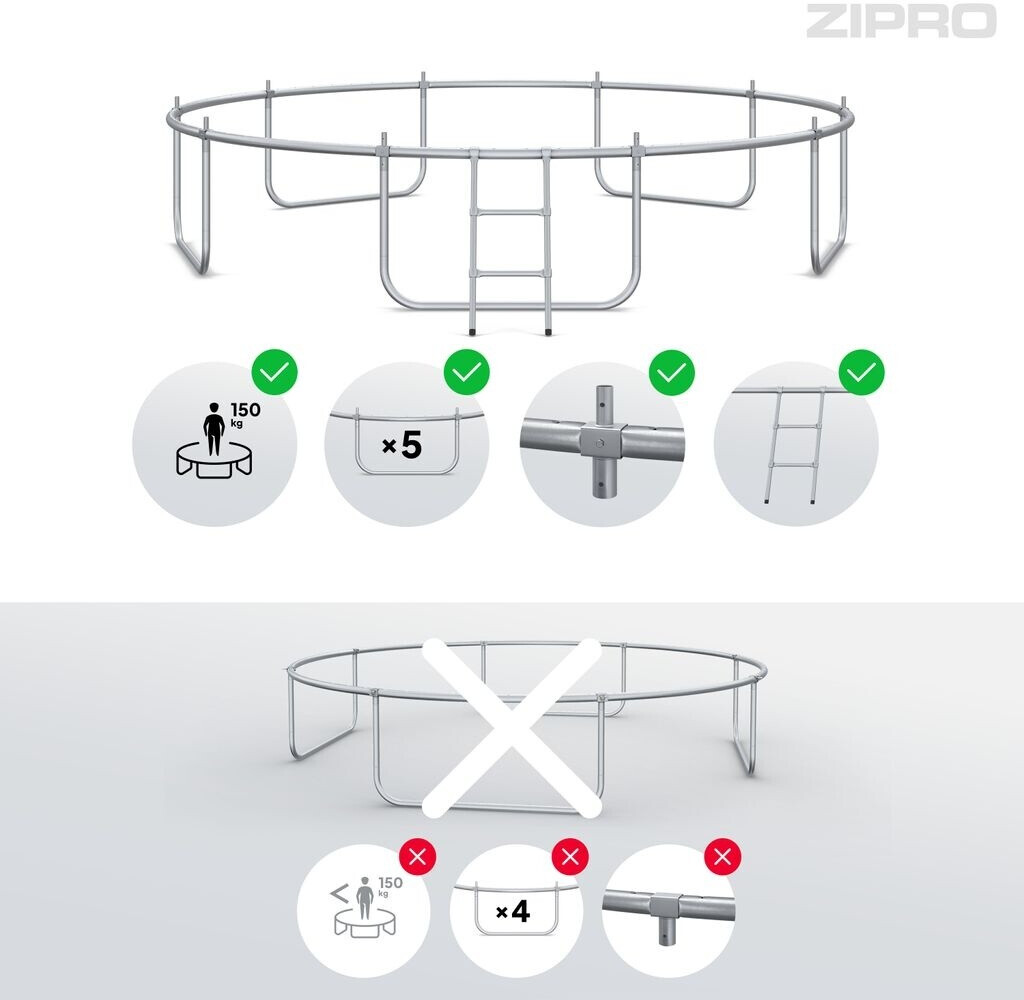 ZIPRO

150 kg

×5

< 150 kg

×4