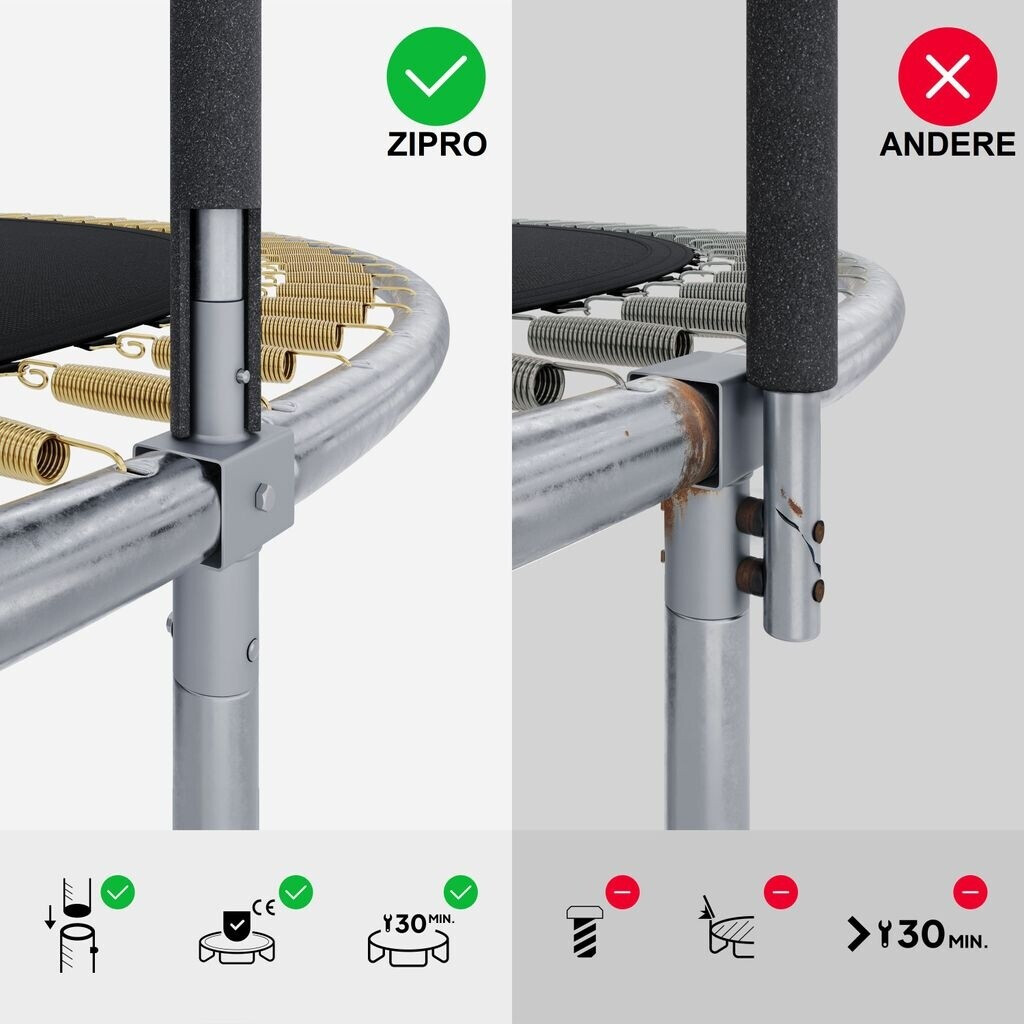 ZIPRO

ANDERE

CE

30 MIN.

> 30 MIN.