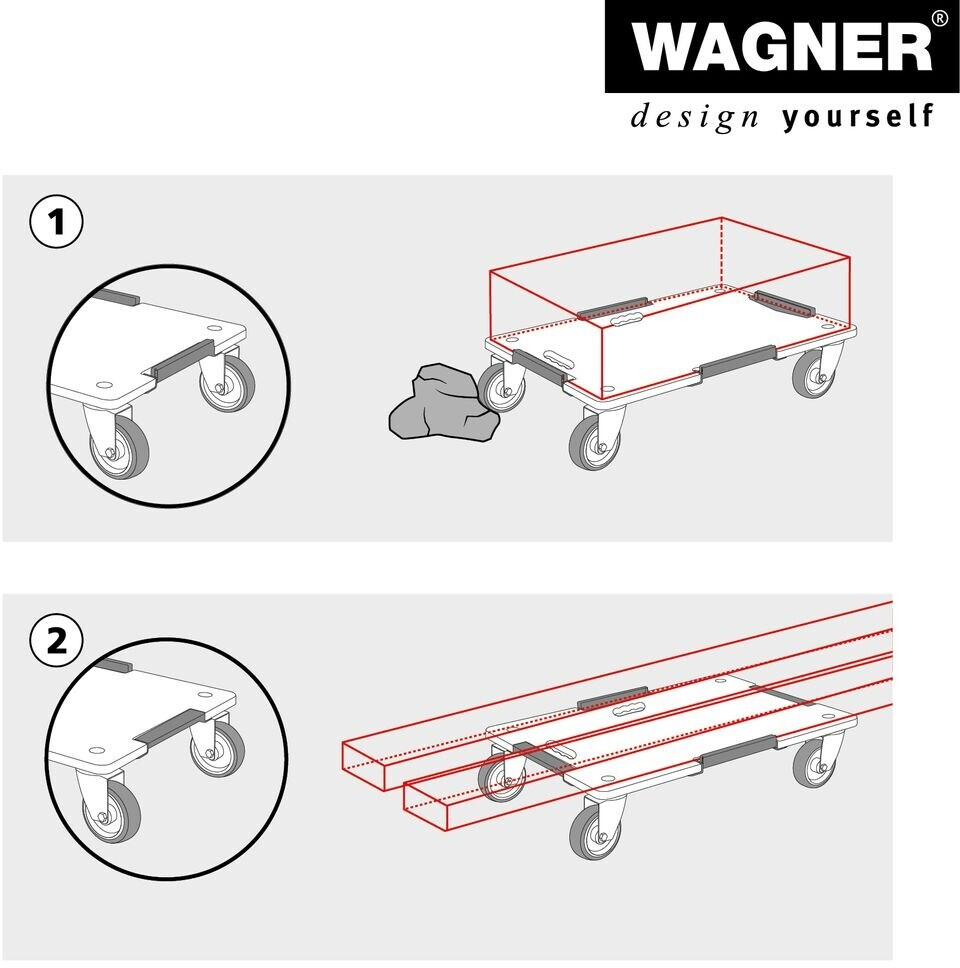 WAGNER®
design yourself

1

2